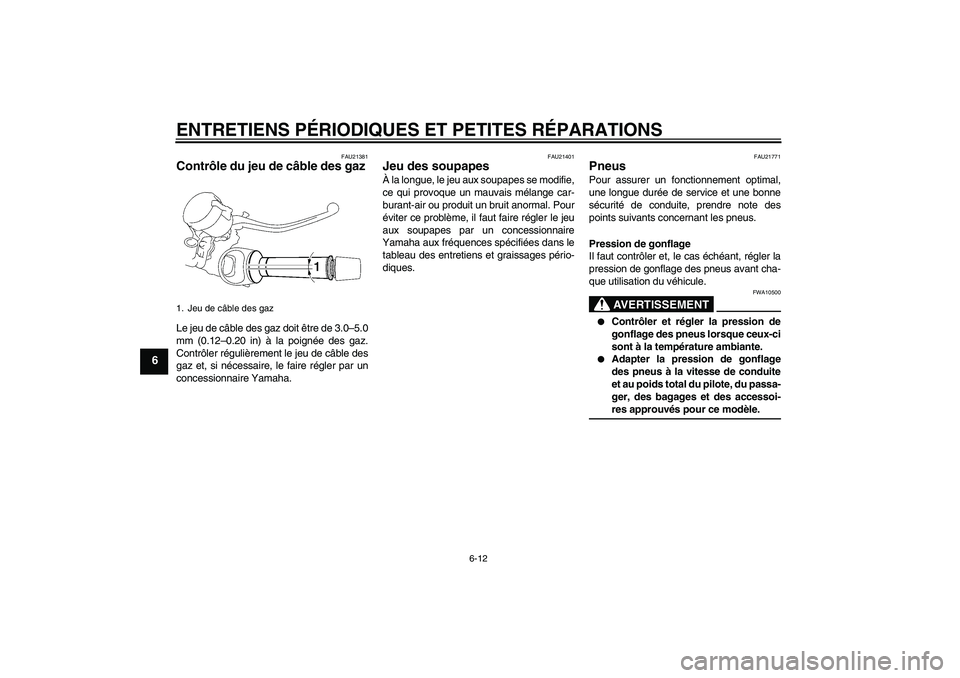 ENTRETIENS PÉRIODIQUES ET PETITES RÉPARATIONS

6

FAU21381
Contrôle du jeu de câble des gaz

1

1. Jeu de câble des gaz

Le jeu de câble des gaz doit être de 3.0–5.0 mm (0.12–0.20 in) à la poignée des gaz. Contrôler régulièrement le jeu de câble des gaz et, si nécessaire, le faire régler par un concessionnaire Yamaha.

FAU21401
Jeu des soupapes
À la longue, le jeu aux soupapes se modifie, ce qui provoque un mauvais mélange carburant-air ou produit un bruit anormal. Pour éviter ce problème, il faut faire régler le jeu aux soupapes par un concessionnaire Yamaha aux fréquences spécifiées dans le tableau des entretiens et graissages périodiques.

FAU21771
Pneus
Pour assurer un fonctionnement optimal, une longue durée de service et une bonne sécurité de conduite, prendre note des points suivants concernant les pneus.

Pression de gonflage
Il faut contrôler et, le cas échéant, régler la pression de gonflage des pneus avant chaque utilisation du véhicule.

FWA10500
AVERTISSEMENT

● Contrôler et régler la pression de gonflage des pneus lorsque ceux-ci sont à la température ambiante.
● Adapter la pression de gonflage des pneus à la vitesse de conduite et au poids total du pilote, du passager, des bagages et des accessoires approuvés pour ce modèle.

6-12

carmanualsonline.info