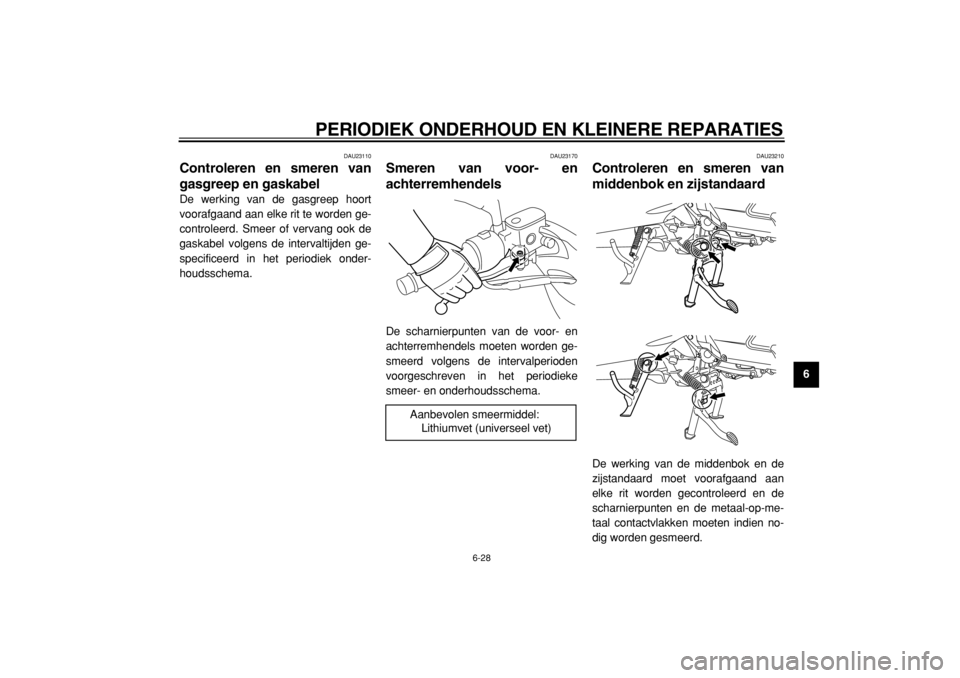 PERIODIEK ONDERHOUD EN KLEINERE REPARATIES

DAU23110

Controleren en smeren van gasgreep en gaskabel

De werking van de gasgreep hoort voorafgaand aan elke rit te worden gecontroleerd. Smeer of vervang ook de gaskabel volgens de intervaltijden gespecificeerd in het periodiek onderhoudsschema.

DAU23170

Smeren van voor- en achterremhendels

De scharnierpunten van de voor- en achterremhendels moeten worden gesmeerd volgens de intervalperioden voorgeschreven in het periodieke smeer- en onderhoudsschema.

Aanbevolen smeermiddel:
Lithiumvet (universeel vet)

DAU23210

Controleren en smeren van middenbok en zijstandaard

De werking van de middenbok en de zijstandaard moet voorafgaand aan elke rit worden gecontroleerd en de scharnierpunten en de metaal-op-metaal contactvlakken moeten indien nodig worden gesmeerd.

6

6-28

carmanualsonline.info