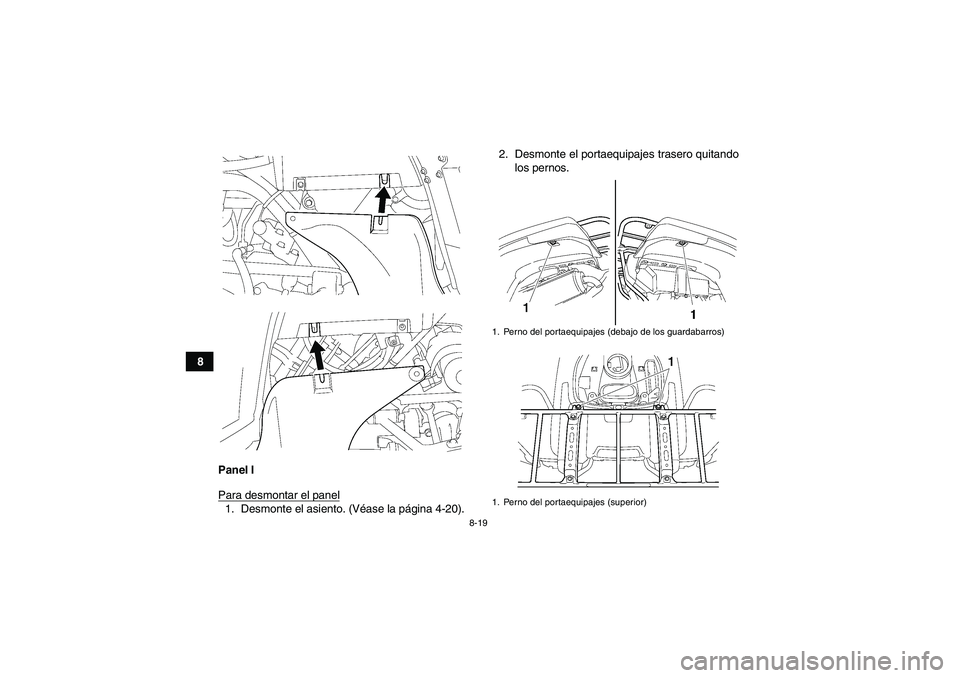 8

Panel I

Para desmontar el panel

1. Desmonte el asiento. (Véase la página 4-20).

2. Desmonte el portaequipajes trasero quitando los pernos.

1

1

1. Perno del portaequipajes (debajo de los guardabarros)

1

1. Perno del portaequipajes (superior)

8-19

carmanualsonline.info