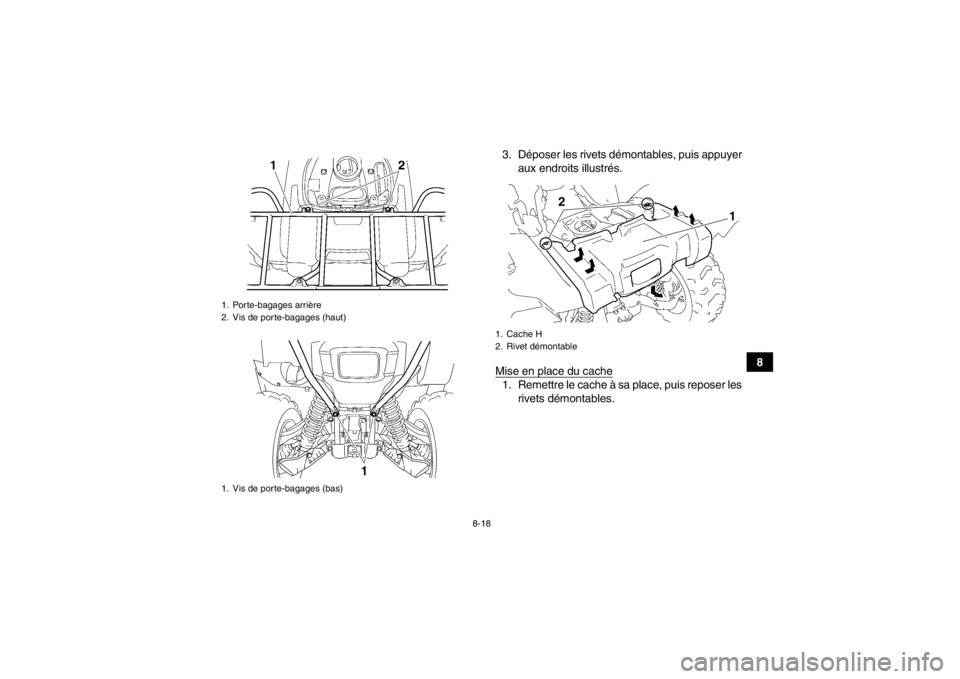 1
2

1. Porte-bagages arrière
2. Vis de porte-bagages (haut)

1

1. Vis de porte-bagages (bas)

3. Déposer les rivets démontables, puis appuyer aux endroits illustrés.

2
1

1. Cache H
2. Rivet démontable

Mise en place du cache
1. Remettre le cache à sa place, puis reposer les rivets démontables.

8

8-18

carmanualsonline.info