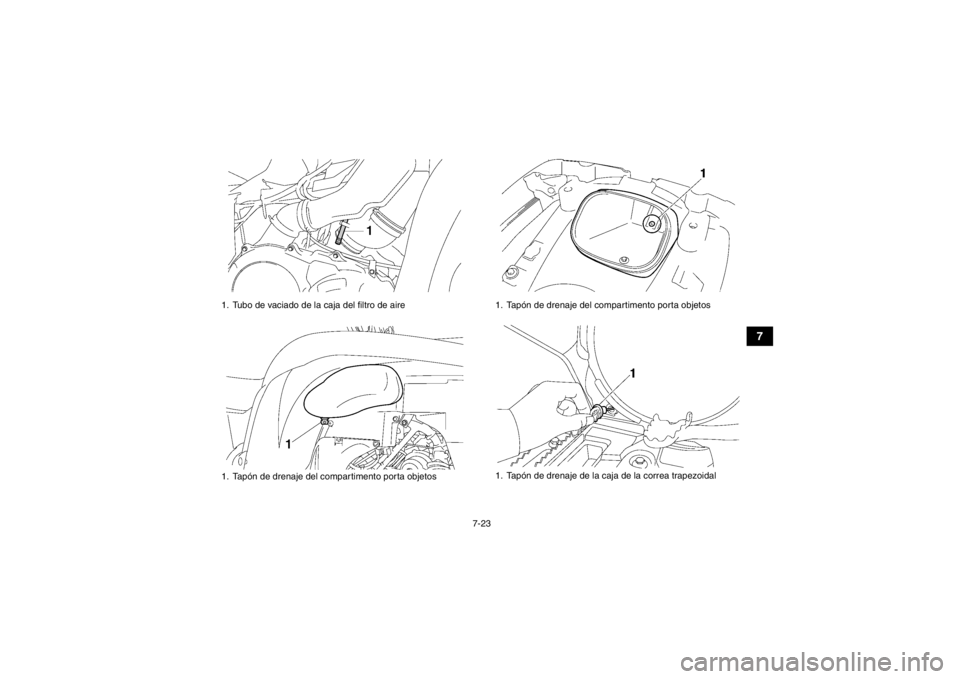 1

1. Tubo de vaciado de la caja del filtro de aire

1

1. Tapón de drenaje del compartimento porta objetos

1

1. Tapón de drenaje del compartimento porta objetos

1

1. Tapón de drenaje de la caja de la correa trapezoidal

7

7-23

carmanualsonline.info