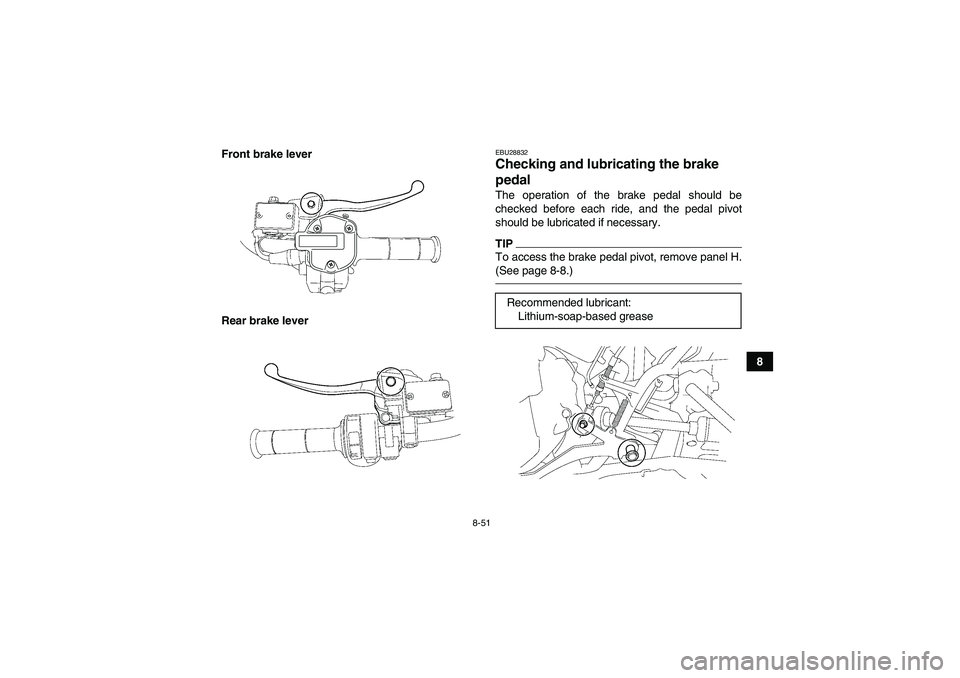 Front brake lever

Rear brake lever

EBU28832
Checking and lubricating the brake pedal
The operation of the brake pedal should be checked before each ride, and the pedal pivot should be lubricated if necessary.

TIP
To access the brake pedal pivot, remove panel H. (See page 8-8.)

Recommended lubricant:
Lithium-soap-based grease

8

8-51

carmanualsonline.info