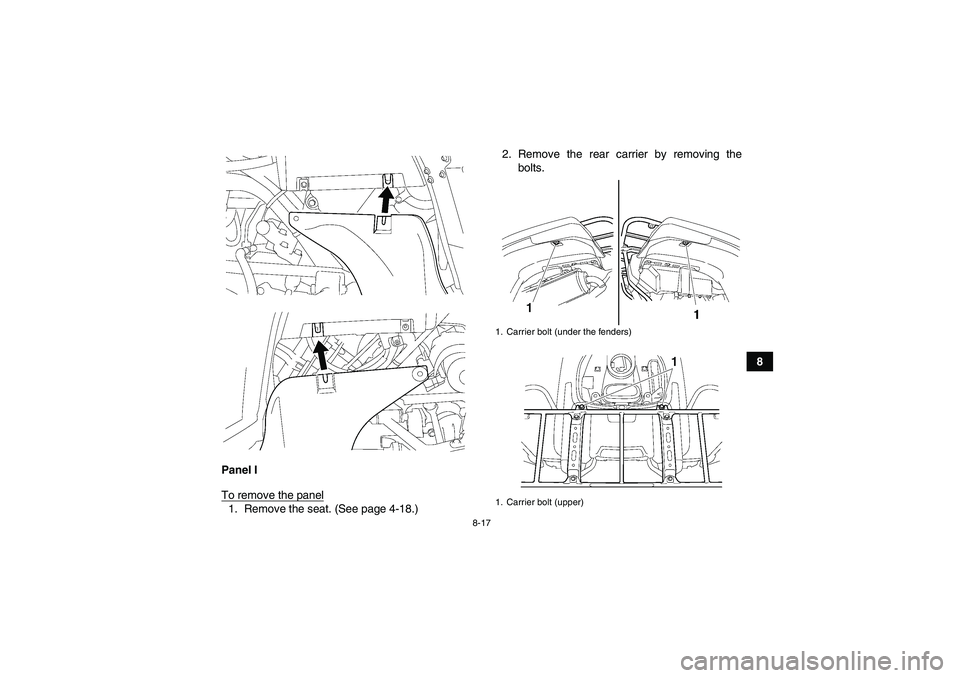 Panel I

To remove the panel

1. Remove the seat. (See page 4-18.)

2. Remove the rear carrier by removing the bolts.

1

1

1. Carrier bolt (under the fenders)

1

1. Carrier bolt (upper)

8

8-17

carmanualsonline.info