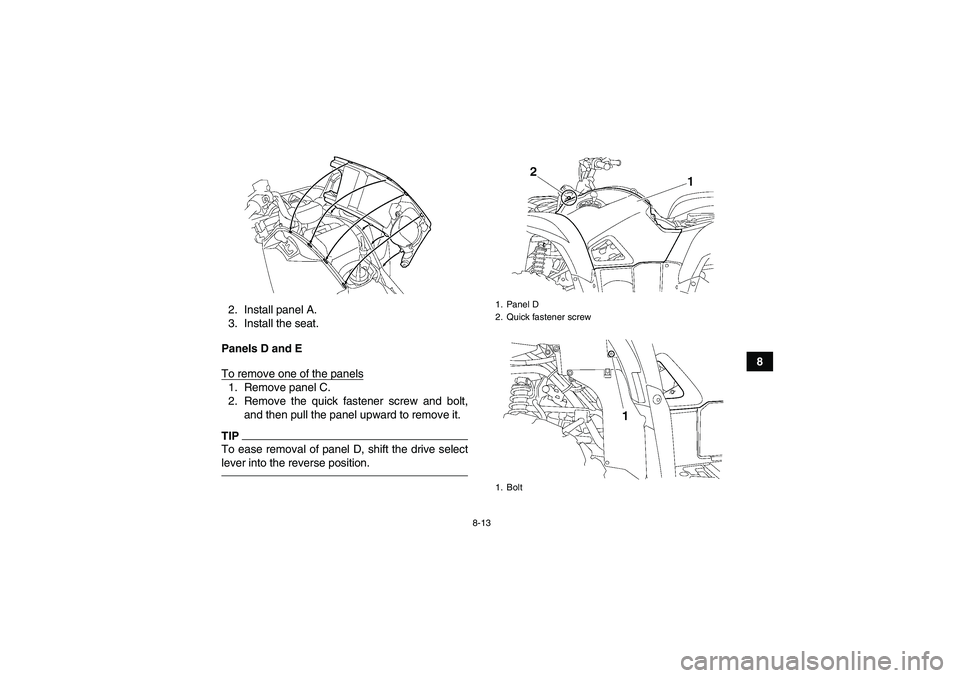 2. Install panel A.
3. Install the seat.

Panels D and E

To remove one of the panels
1. Remove panel C.
2. Remove the quick fastener screw and bolt, and then pull the panel upward to remove it.

TIP
To ease removal of panel D, shift the drive select lever into the reverse position.

2
1

1. Panel D
2. Quick fastener screw

1

1. Bolt

8

8-13

carmanualsonline.info