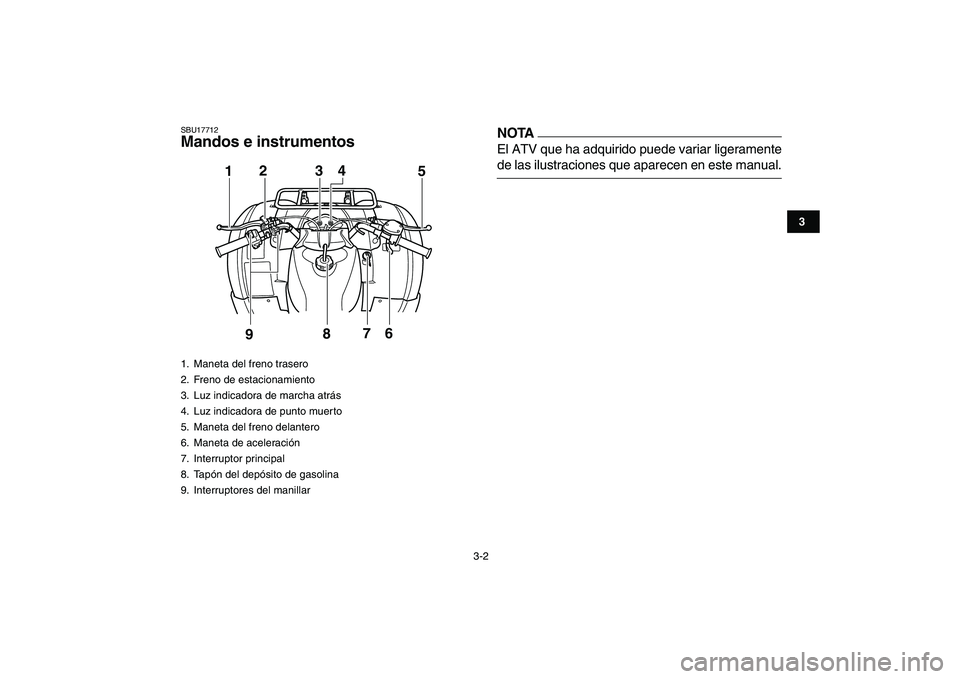 SBU17712
Mandos e instrumentos

1 2 3 4 5

9 8 7 6

1. Maneta del freno trasero
2. Freno de estacionamiento
3. Luz indicadora de marcha atrás
4. Luz indicadora de punto muerto
5. Maneta del freno delantero
6. Maneta de aceleración
7. Interruptor principal
8. Tapón del depósito de gasolina
9. Interruptores del manillar

NOTA
El ATV que ha adquirido puede variar ligeramente de las ilustraciones que aparecen en este manual.

3

3-2

carmanualsonline.info