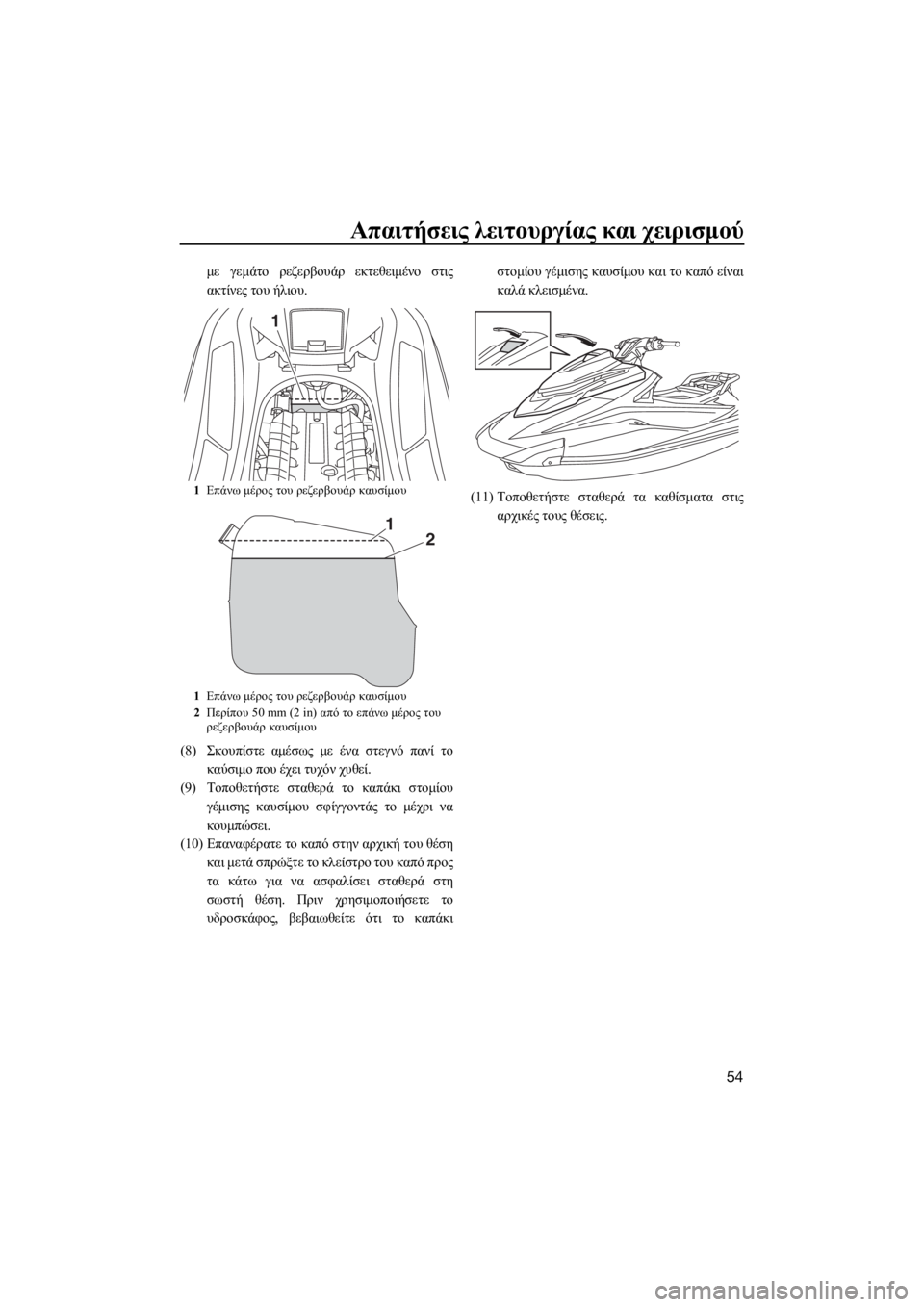 Απαιτήσεις λειτουργίας και χειρισμού

με γεμάτο ρεζερβουάρ εκτεθειμένο στις ακτίνες του ήλιου.

1

1 Επάνω μέρος του ρεζερβουάρ καυσίμου

1

2

1 Επάνω μέρος του ρεζερβουάρ καυσίμου
2 Περίπου 50 mm (2 in) από το επάνω μέρος του ρεζερβουάρ καυσίμου

(8) Σκουπίστε αμέσως με ένα στεγνό πανί το καύσιμο που έχει τυχόν χυθεί.

(9) Τοποθετήστε σταθερά το καπάκι στομίου γέμισης καυσίμου σφίγγοντάς το μέχρι να κουμπώσει.

(10) Επαναφέρατε το καπό στην αρχική του θέση και μετά σπρώξτε το κλείστρο του καπό προς τα κάτω για να ασφαλίσει σταθερά στη σωστή θέση. Πριν χρησιμοποιήσετε το υδροσκάφος, βεβαιωθείτε ότι το καπάκι στομίου γέμισης καυσίμου και το καπό είναι καλά κλεισμένα.

(11) Τοποθετήστε σταθερά τα καθίσματα στις αρχικές τους θέσεις.

54

carmanualsonline.info