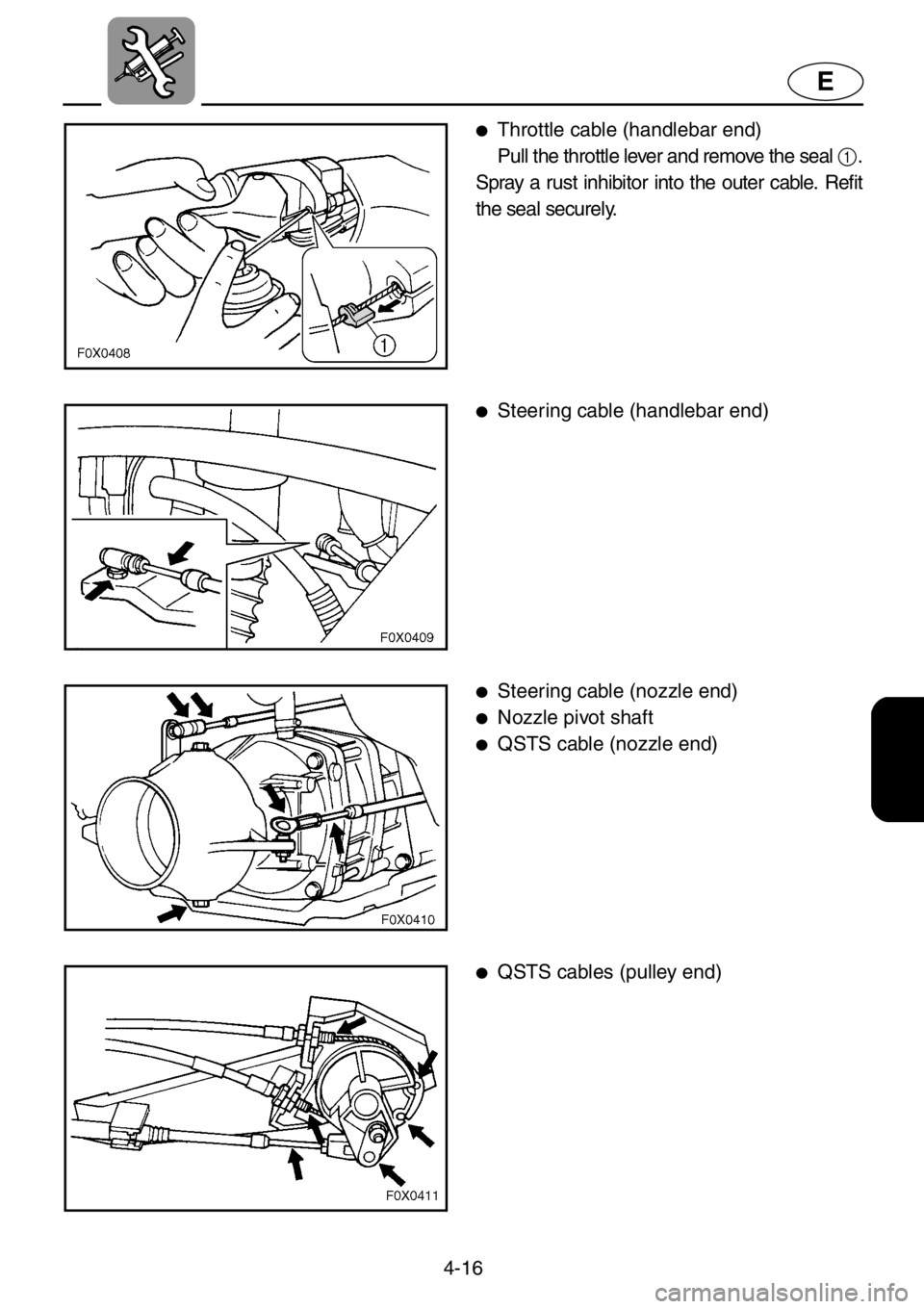 E

F0X0408

1

● Throttle cable (handlebar end)
Pull the throttle lever and remove the seal 1. Spray a rust inhibitor into the outer cable. Refit the seal securely.

F0X0409

● Steering cable (handlebar end)

F0X0410

● Steering cable (nozzle end)
● Nozzle pivot shaft
● QSTS cable (nozzle end)

F0X0411

● QSTS cables (pulley end)

4-16

carmanualsonline.info