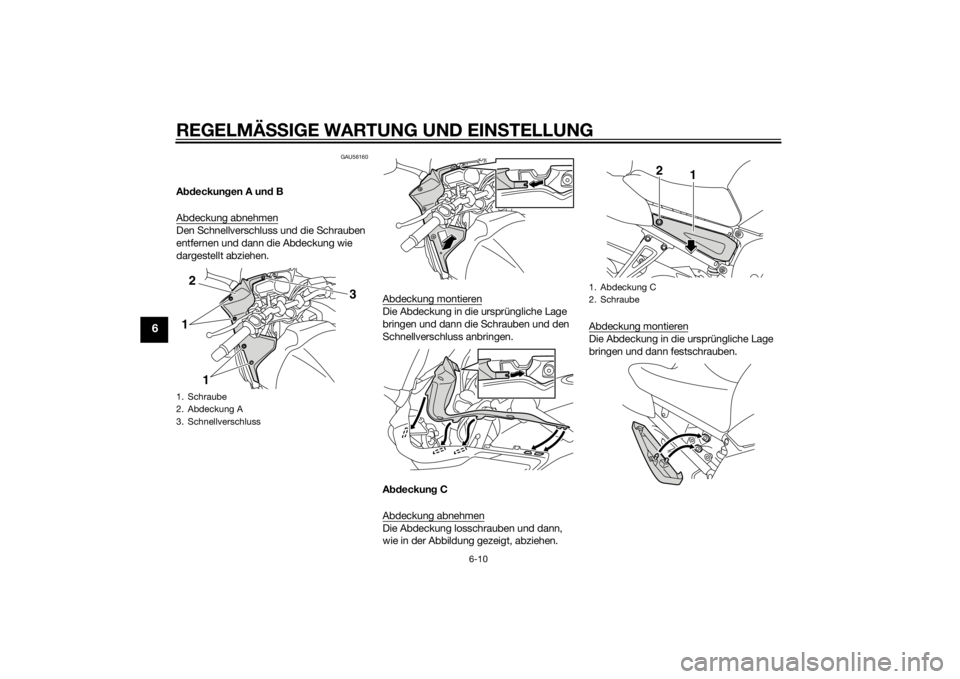 REGELMÄSSIGE WARTUNG UND EINSTELLUNG

6

GAU56160

Abdeckungen A und B

Abdeckung abnehmen
Den Schnellverschluss und die Schrauben entfernen und dann die Abdeckung wie dargestellt abziehen.

2
3
1
1

1. Schraube
2. Abdeckung A
3. Schnellverschluss

Abdeckung montieren
Die Abdeckung in die ursprüngliche Lage bringen und dann die Schrauben und den Schnellverschluss anbringen.

Abdeckung C

Abdeckung abnehmen
Die Abdeckung losschrauben und dann, wie in der Abbildung gezeigt, abziehen.

2
1

1. Abdeckung C
2. Schraube

Abdeckung montieren
Die Abdeckung in die ursprüngliche Lage bringen und dann festschrauben.

6-10

carmanualsonline.info