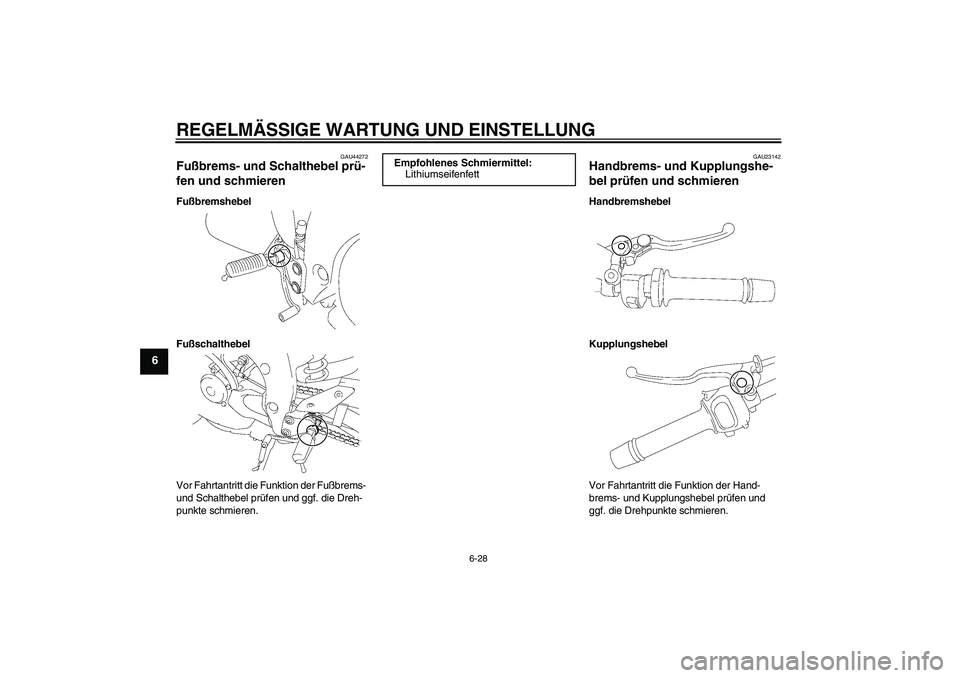 REGELMÄSSIGE WARTUNG UND EINSTELLUNG

6

GAU44272
Fußbrems- und Schalthebel prüfen und schmieren

Fußbremshebel

Fußschalthebel

Vor Fahrtantritt die Funktion der Fußbrems- und Schalthebel prüfen und ggf. die Drehpunkte schmieren.

Empfohlenes Schmiermittel:
Lithiumseifenfett

GAU23142
Handbrems- und Kupplungshebel prüfen und schmieren

Handbremshebel

Kupplungshebel

Vor Fahrtantritt die Funktion der Handbrems- und Kupplungshebel prüfen und ggf. die Drehpunkte schmieren.

6-28

carmanualsonline.info