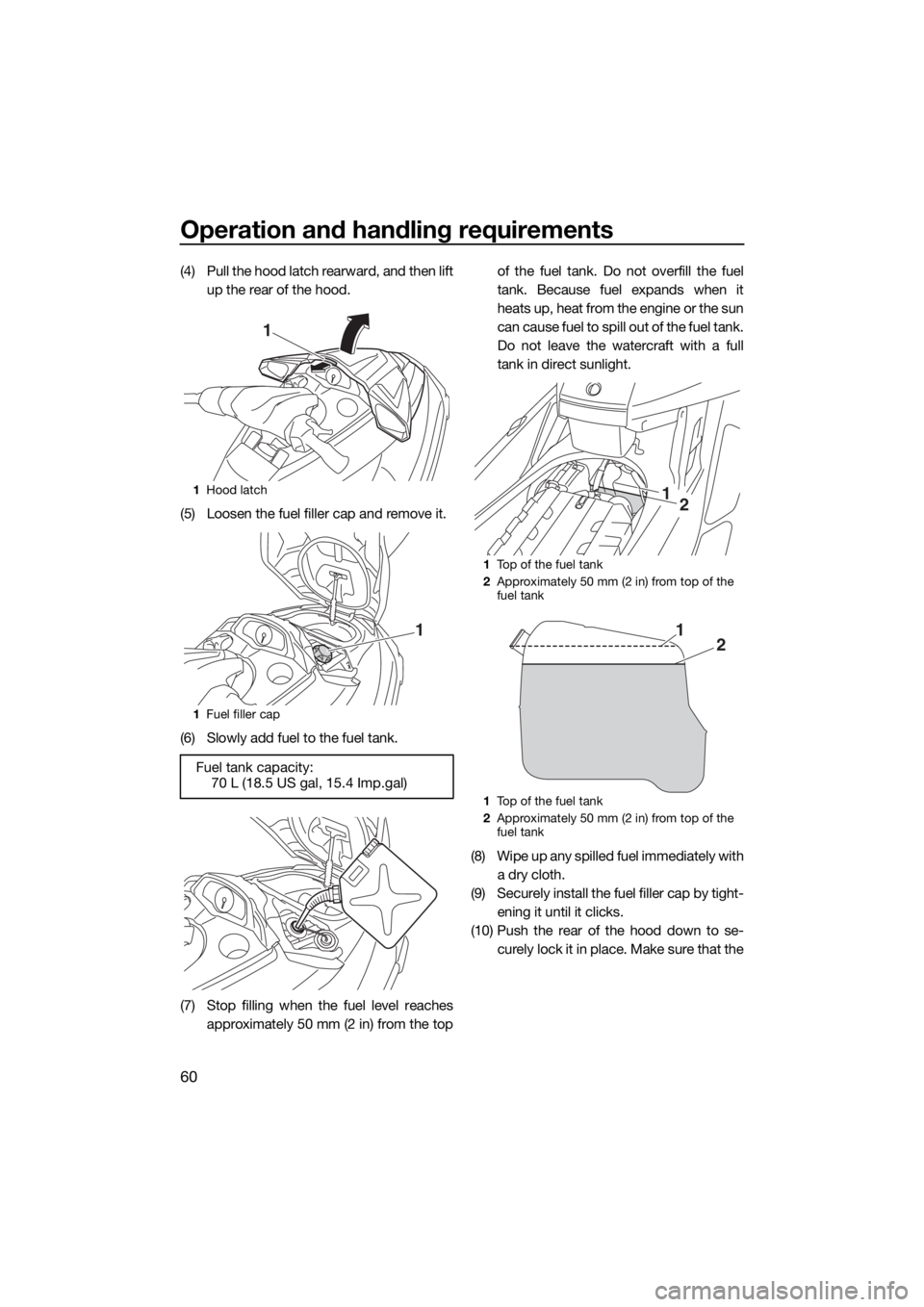 Operation and handling requirements

60

(4) Pull the hood latch rearward, and then lift up the rear of the hood.

1

1 Hood latch

(5) Loosen the fuel filler cap and remove it.

1

1 Fuel filler cap

(6) Slowly add fuel to the fuel tank.

Fuel tank capacity:
70 L (18.5 US gal, 15.4 Imp.gal)

(7) Stop filling when the fuel level reaches approximately 50 mm (2 in) from the top of the fuel tank. Do not overfill the fuel tank. Because fuel expands when it heats up, heat from the engine or the sun can cause fuel to spill out of the fuel tank. Do not leave the watercraft with a full tank in direct sunlight.

1
2

1 Top of the fuel tank
2 Approximately 50 mm (2 in) from top of the fuel tank

1
2

1 Top of the fuel tank
2 Approximately 50 mm (2 in) from top of the fuel tank

(8) Wipe up any spilled fuel immediately with a dry cloth.

(9) Securely install the fuel filler cap by tightening it until it clicks.

(10) Push the rear of the hood down to securely lock it in place. Make sure that the

carmanualsonline.info