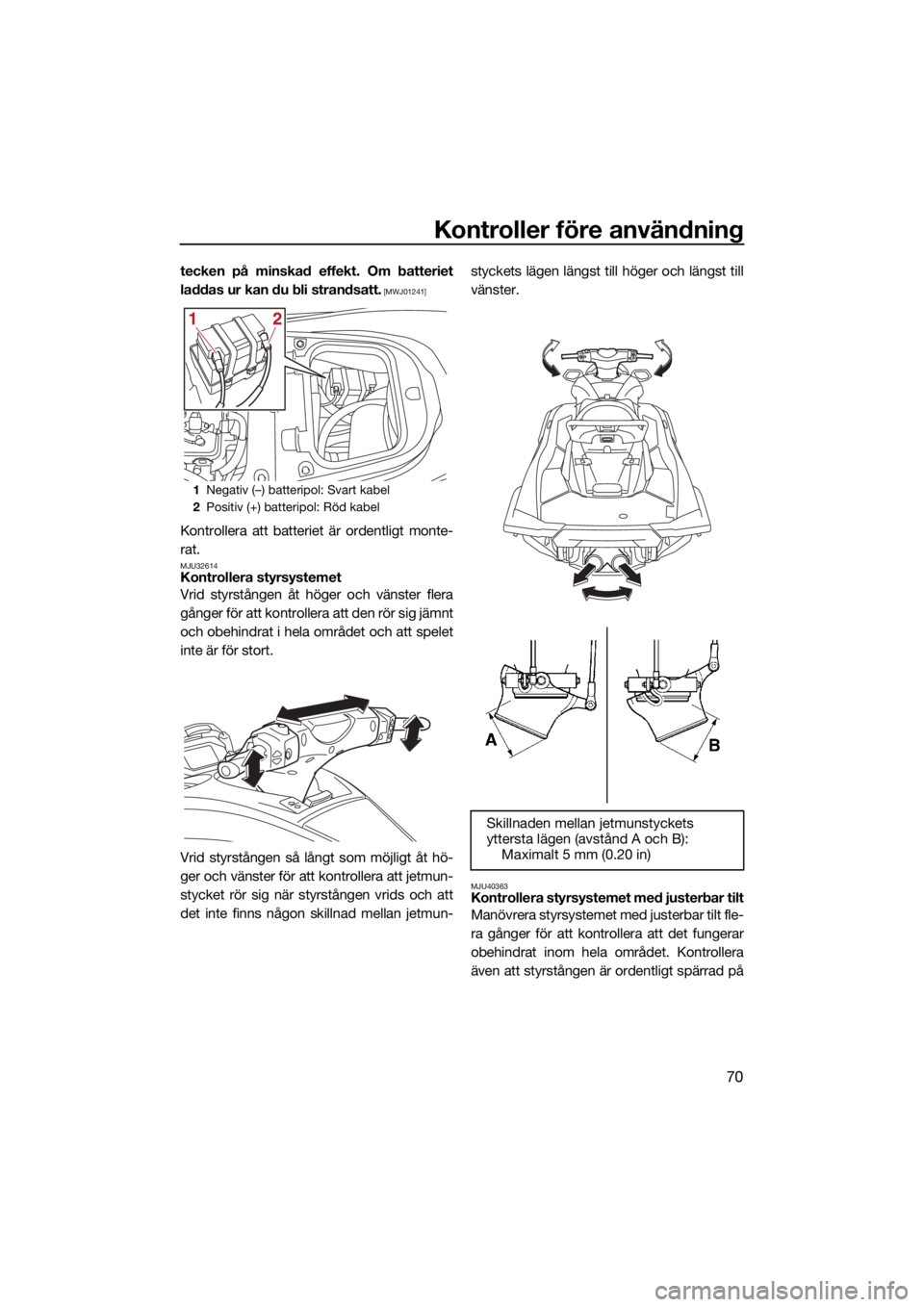 Kontroller före användning

tecken på minskad effekt. Om batteriet laddas ur kan du bli strandsatt. [MWJ01241]

1 2

1 Negativ (–) batteripol: Svart kabel
2 Positiv (+) batteripol: Röd kabel

Kontrollera att batteriet är ordentligt monterat.

MJU32614
Kontrollera styrsystemet
Vrid styrstången åt höger och vänster flera gånger för att kontrollera att den rör sig jämnt och obehindrat i hela området och att spelet inte är för stort.

Vrid styrstången så långt som möjligt åt höger och vänster för att kontrollera att jetmunstycket rör sig när styrstången vrids och att det inte finns någon skillnad mellan jetmunstyckets lägen längst till höger och längst till vänster.

A

B

Skillnaden mellan jetmunstyckets yttersta lägen (avstånd A och B):
Maximalt 5 mm (0.20 in)

MJU40363
Kontrollera styrsystemet med justerbar tilt
Manövrera styrsystemet med justerbar tilt flera gånger för att kontrollera att det fungerar obehindrat inom hela området. Kontrollera även att styrstången är ordentligt spärrad på

70

carmanualsonline.info