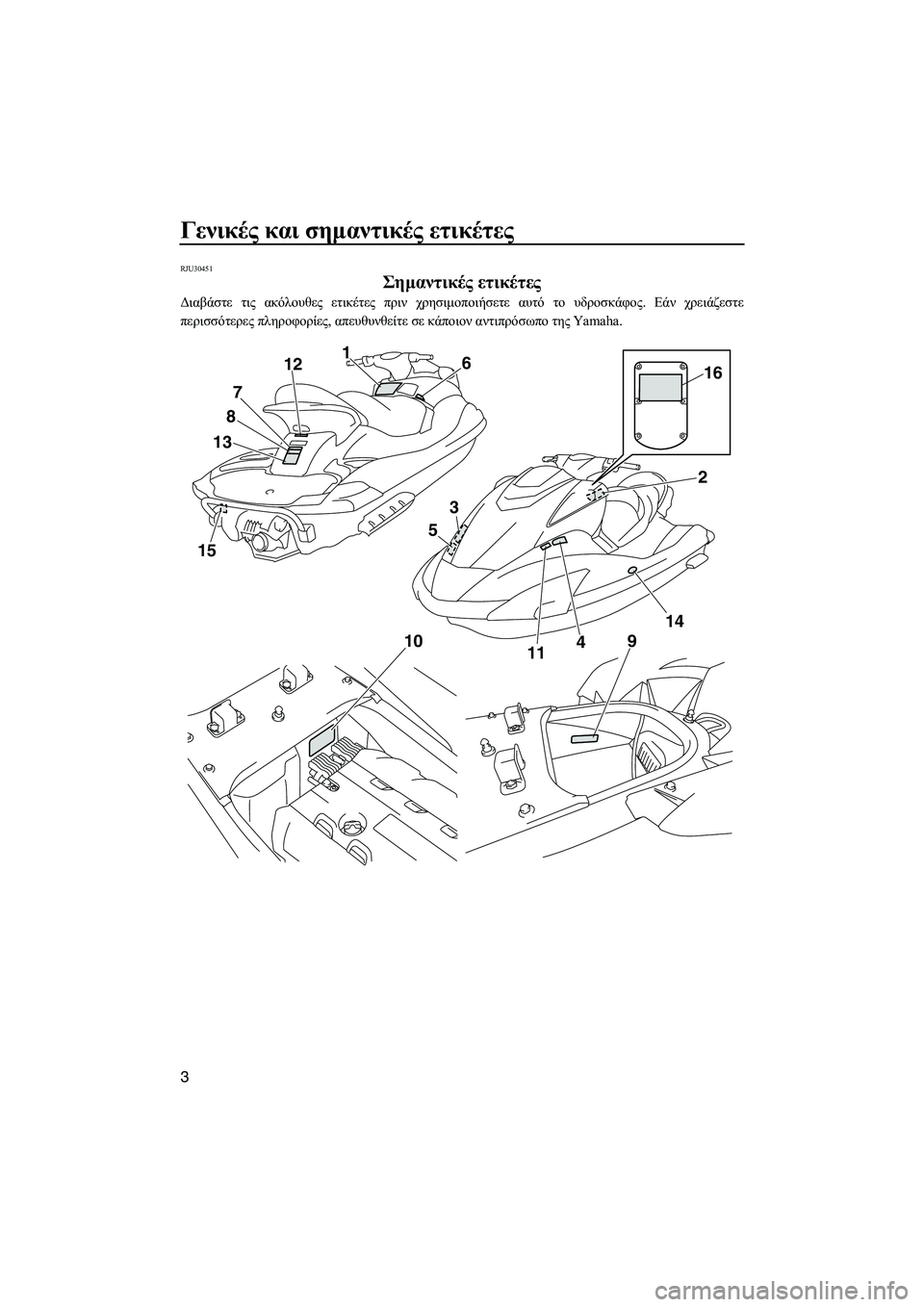 Γενικές και σημαντικές ετικέτες

RJU30451

Σημαντικές ετικέτες

Διαβάστε τις ακόλουθες ετικέτες πριν χρησιμοποιήσετε αυτό το υδροσκάφος. Εάν χρειάζεστε περισσότερες πληροφορίες, απευθυνθείτε σε κάποιον αντιπρόσωπο της Yamaha.

12
1
6
7
8
13
15
16
2
3
5
14
10
11
4
9

3

carmanualsonline.info