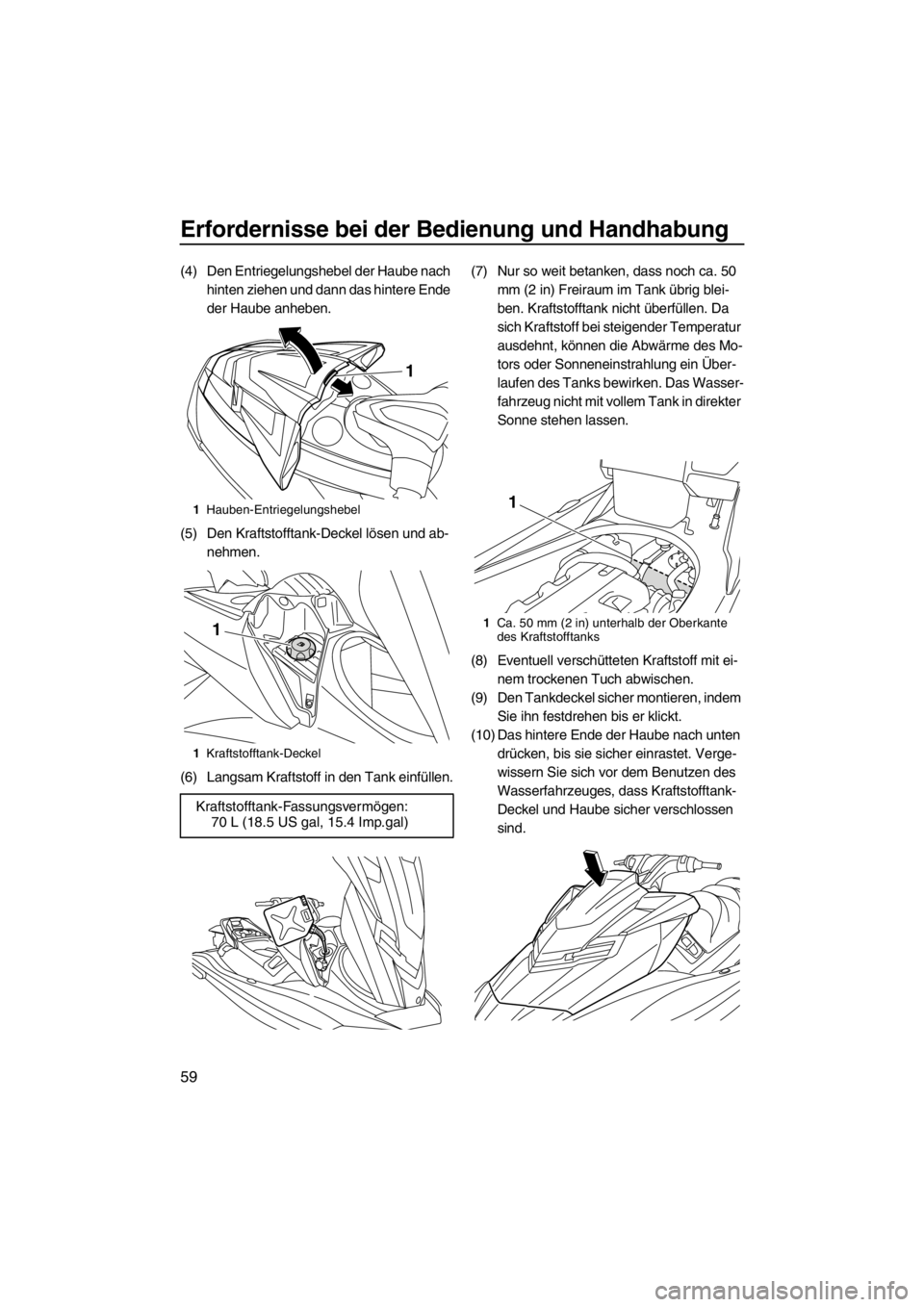 Erfordernisse bei der Bedienung und Handhabung

59

(4) Den Entriegelungshebel der Haube nach hinten ziehen und dann das hintere Ende der Haube anheben.

1

1 Hauben-Entriegelungshebel

(5) Den Kraftstofftank-Deckel lösen und abnehmen.

1

1 Kraftstofftank-Deckel

(6) Langsam Kraftstoff in den Tank einfüllen.

Kraftstofftank-Fassungsvermögen:
70 L (18.5 US gal, 15.4 Imp.gal)

(7) Nur so weit betanken, dass noch ca. 50 mm (2 in) Freiraum im Tank übrig bleiben. Kraftstofftank nicht überfüllen. Da sich Kraftstoff bei steigender Temperatur ausdehnt, können die Abwärme des Motors oder Sonneneinstrahlung ein Überlaufen des Tanks bewirken. Das Wasserfahrzeug nicht mit vollem Tank in direkter Sonne stehen lassen.

1

1 Ca. 50 mm (2 in) unterhalb der Oberkante des Kraftstofftanks

(8) Eventuell verschütteten Kraftstoff mit einem trockenen Tuch abwischen.
(9) Den Tankdeckel sicher montieren, indem Sie ihn festdrehen bis er klickt.
(10) Das hintere Ende der Haube nach unten drücken, bis sie sicher einrastet. Vergewissern Sie sich vor dem Benutzen des Wasserfahrzeuges, dass Kraftstofftank-Deckel und Haube sicher verschlossen sind.

carmanualsonline.info