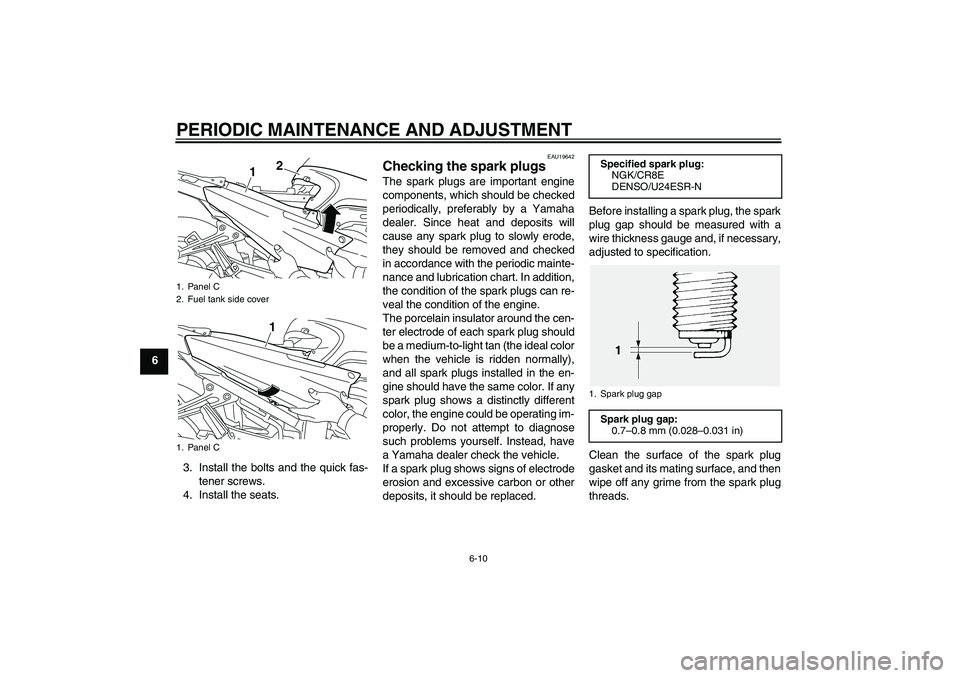 PERIODIC MAINTENANCE AND ADJUSTMENT

6

1 2

1. Panel C
2. Fuel tank side cover

1

1. Panel C

3. Install the bolts and the quick fastener screws.
4. Install the seats.

EAU19642

Checking the spark plugs

The spark plugs are important engine components, which should be checked periodically, preferably by a Yamaha dealer. Since heat and deposits will cause any spark plug to slowly erode, they should be removed and checked in accordance with the periodic maintenance and lubrication chart. In addition, the condition of the spark plugs can reveal the condition of the engine.
The porcelain insulator around the center electrode of each spark plug should be a medium-to-light tan (the ideal color when the vehicle is ridden normally), and all spark plugs installed in the engine should have the same color. If any spark plug shows a distinctly different color, the engine could be operating improperly. Do not attempt to diagnose such problems yourself. Instead, have a Yamaha dealer check the vehicle.
If a spark plug shows signs of electrode erosion and excessive carbon or other deposits, it should be replaced.

Specified spark plug:
NGK/CR8E
DENSO/U24ESR-N

Before installing a spark plug, the spark plug gap should be measured with a wire thickness gauge and, if necessary, adjusted to specification.

1

1. Spark plug gap

Spark plug gap:
0.7–0.8 mm (0.028–0.031 in)

Clean the surface of the spark plug gasket and its mating surface, and then wipe off any grime from the spark plug threads.

6-10

carmanualsonline.info