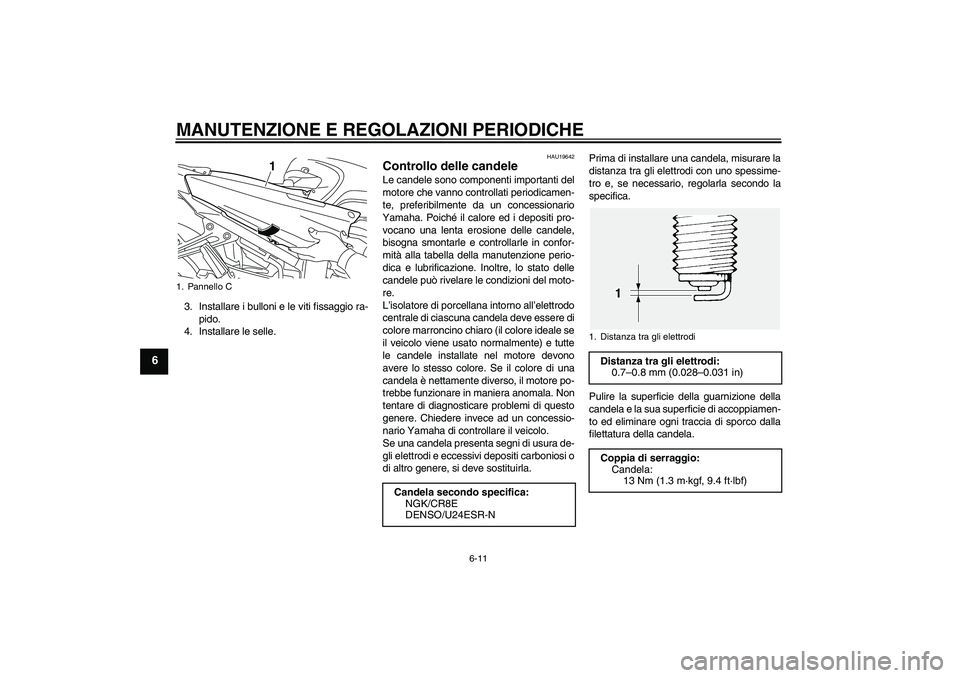 MANUTENZIONE E REGOLAZIONI PERIODICHE

6

1

1. Pannello C

3. Installare i bulloni e le viti fissaggio rapido.
4. Installare le selle.

HAU19642

Controllo delle candele

Le candele sono componenti importanti del motore che vanno controllati periodicamente, preferibilmente da un concessionario Yamaha. Poiché il calore ed i depositi provocano una lenta erosione delle candele, bisogna smontarle e controllarle in conformità alla tabella della manutenzione periodica e lubrificazione. Inoltre, lo stato delle candele può rivelare le condizioni del motore.
L'isolatore di porcellana intorno all'elettrodo centrale di ciascuna candela deve essere di colore marroncino chiaro (il colore ideale se il veicolo viene usato normalmente) e tutte le candele installate nel motore devono avere lo stesso colore. Se il colore di una candela è nettamente diverso, il motore potrebbe funzionare in maniera anomala. Non tentare di diagnosticare problemi di questo genere. Chiedere invece ad un concessionario Yamaha di controllare il veicolo.
Se una candela presenta segni di usura degli elettrodi e eccessivi depositi carboniosi o di altro genere, si deve sostituirla.

Candela secondo specifica:
NGK/CR8E
DENSO/U24ESR-N

Prima di installare una candela, misurare la distanza tra gli elettrodi con uno spessimetro e, se necessario, regolarla secondo la specifica.

1

1. Distanza tra gli elettrodi

Distanza tra gli elettrodi:
0.7–0.8 mm (0.028–0.031 in)

Pulire la superficie della guarnizione della candela e la sua superficie di accoppiamento ed eliminare ogni traccia di sporco dalla filettatura della candela.

Coppia di serraggio:
Candela:
13 Nm (1.3 m·kgf, 9.4 ft·lbf)

6-11

carmanualsonline.info