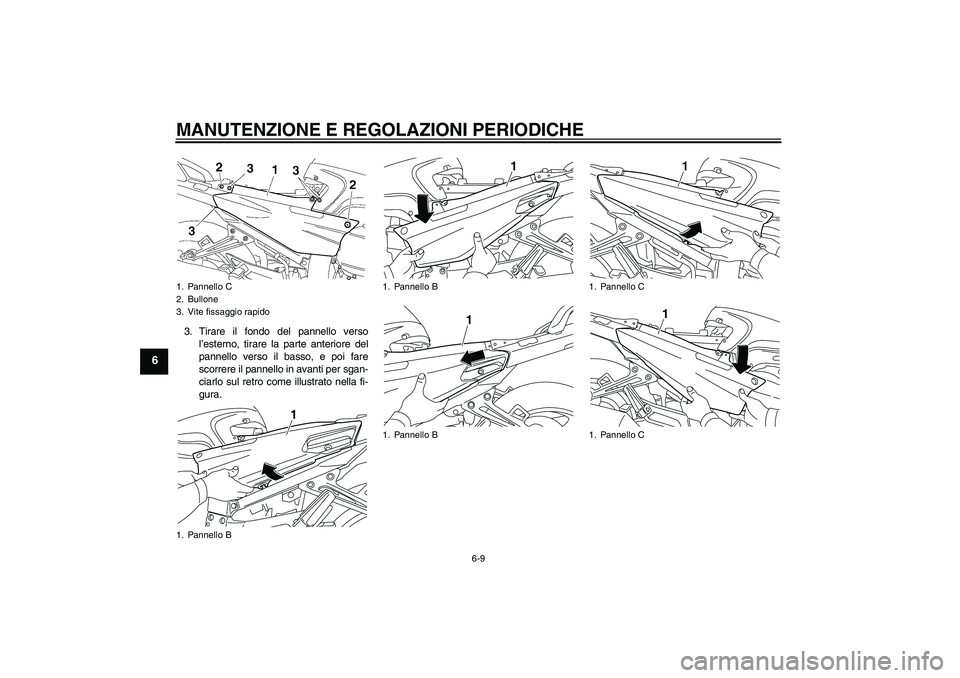 MANUTENZIONE E REGOLAZIONI PERIODICHE

6

2 3 1 3 2 3

1. Pannello C
2. Bullone
3. Vite fissaggio rapido

3. Tirare il fondo del pannello verso l'esterno, tirare la parte anteriore del pannello verso il basso, e poi fare scorrere il pannello in avanti per sganciarlo sul retro come illustrato nella figura.

1

1. Pannello B

1

1. Pannello B

1

1. Pannello B

1

1. Pannello C

1

1. Pannello C

6-9

carmanualsonline.info