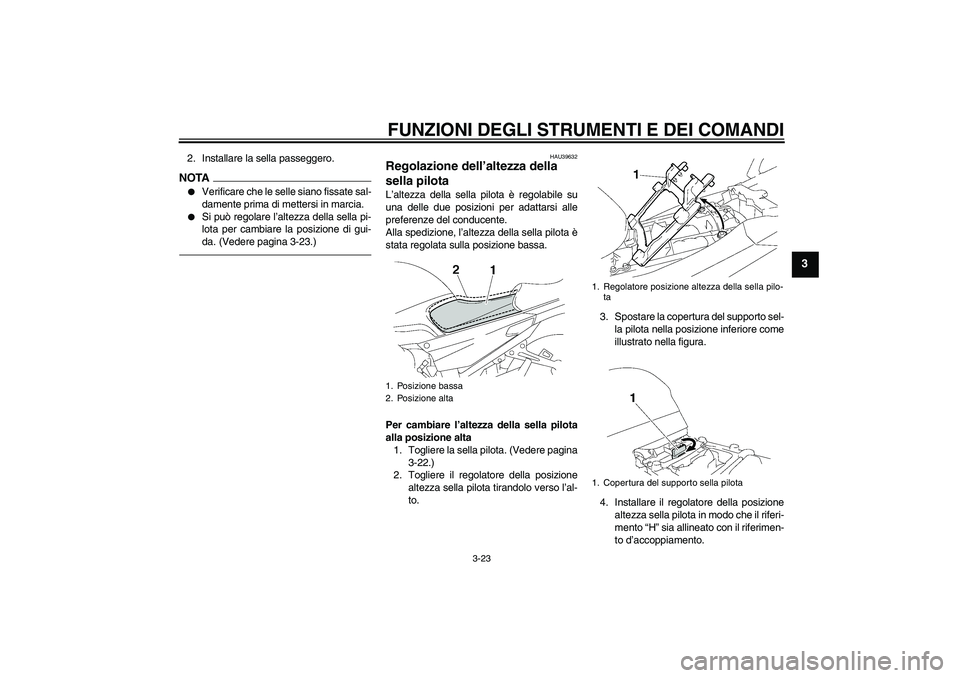 FUNZIONI DEGLI STRUMENTI E DEI COMANDI

2. Installare la sella passeggero.

NOTA

● Verificare che le selle siano fissate saldamente prima di mettersi in marcia.
● Si può regolare l'altezza della sella pilota per cambiare la posizione di guida. (Vedere pagina 3-23.)

HAU39632

Regolazione dell'altezza della sella pilota

L'altezza della sella pilota è regolabile su una delle due posizioni per adattarsi alle preferenze del conducente.
Alla spedizione, l'altezza della sella pilota è stata regolata sulla posizione bassa.

2 1

1. Posizione bassa
2. Posizione alta

Per cambiare l'altezza della sella pilota alla posizione alta

1. Togliere la sella pilota. (Vedere pagina 3-22.)
2. Togliere il regolatore della posizione altezza sella pilota tirandolo verso l'alto.

1

1. Regolatore posizione altezza della sella pilota

3. Spostare la copertura del supporto sella pilota nella posizione inferiore come illustrato nella figura.

1

1. Copertura del supporto sella pilota

4. Installare il regolatore della posizione altezza sella pilota in modo che il riferimento "H" sia allineato con il riferimento d'accoppiamento.

3

3-23

carmanualsonline.info