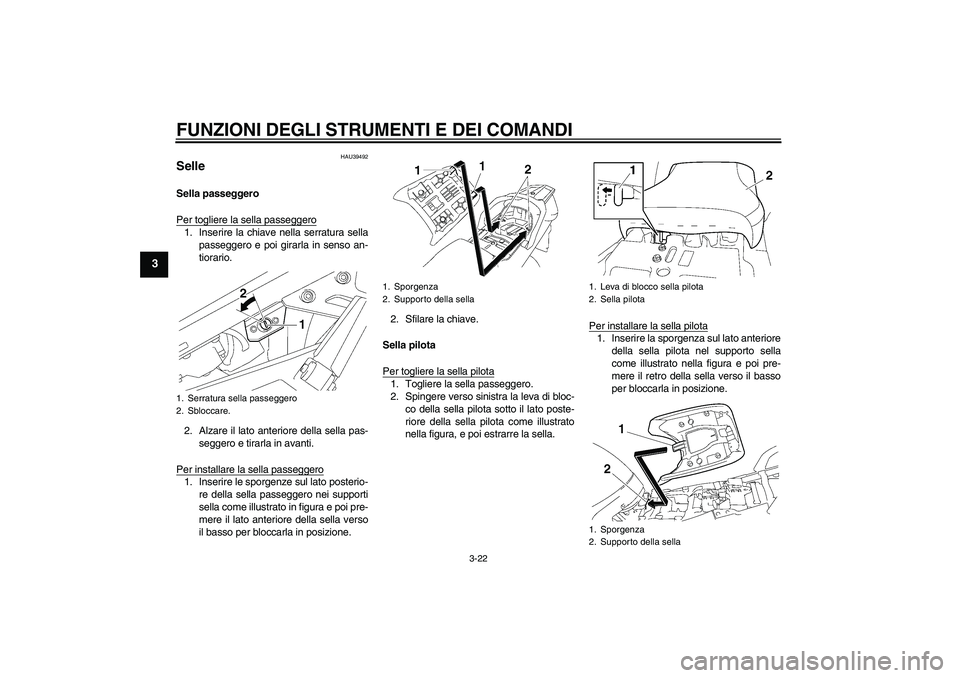 FUNZIONI DEGLI STRUMENTI E DEI COMANDI

3

HAU39492

Selle

Sella passeggero

Per togliere la sella passeggero

1. Inserire la chiave nella serratura sella passeggero e poi girarla in senso antiorario.

2

1

1. Serratura sella passeggero
2. Sbloccare.

2. Alzare il lato anteriore della sella passeggero e tirarla in avanti.

Per installare la sella passeggero

1. Inserire le sporgenze sul lato posteriore della sella passeggero nei supporti sella come illustrato in figura e poi premere il lato anteriore della sella verso il basso per bloccarla in posizione.

1 1 2

1. Sporgenza
2. Supporto della sella

2. Sfilare la chiave.

Sella pilota

Per togliere la sella pilota

1. Togliere la sella passeggero.
2. Spingere verso sinistra la leva di blocco della sella pilota sotto il lato posteriore della sella pilota come illustrato nella figura, e poi estrarre la sella.

1 2

1. Leva di blocco sella pilota
2. Sella pilota

Per installare la sella pilota

1. Inserire la sporgenza sul lato anteriore della sella pilota nel supporto sella come illustrato nella figura e poi premere il retro della sella verso il basso per bloccarla in posizione.

1

2

1. Sporgenza
2. Supporto della sella

3-22

carmanualsonline.info