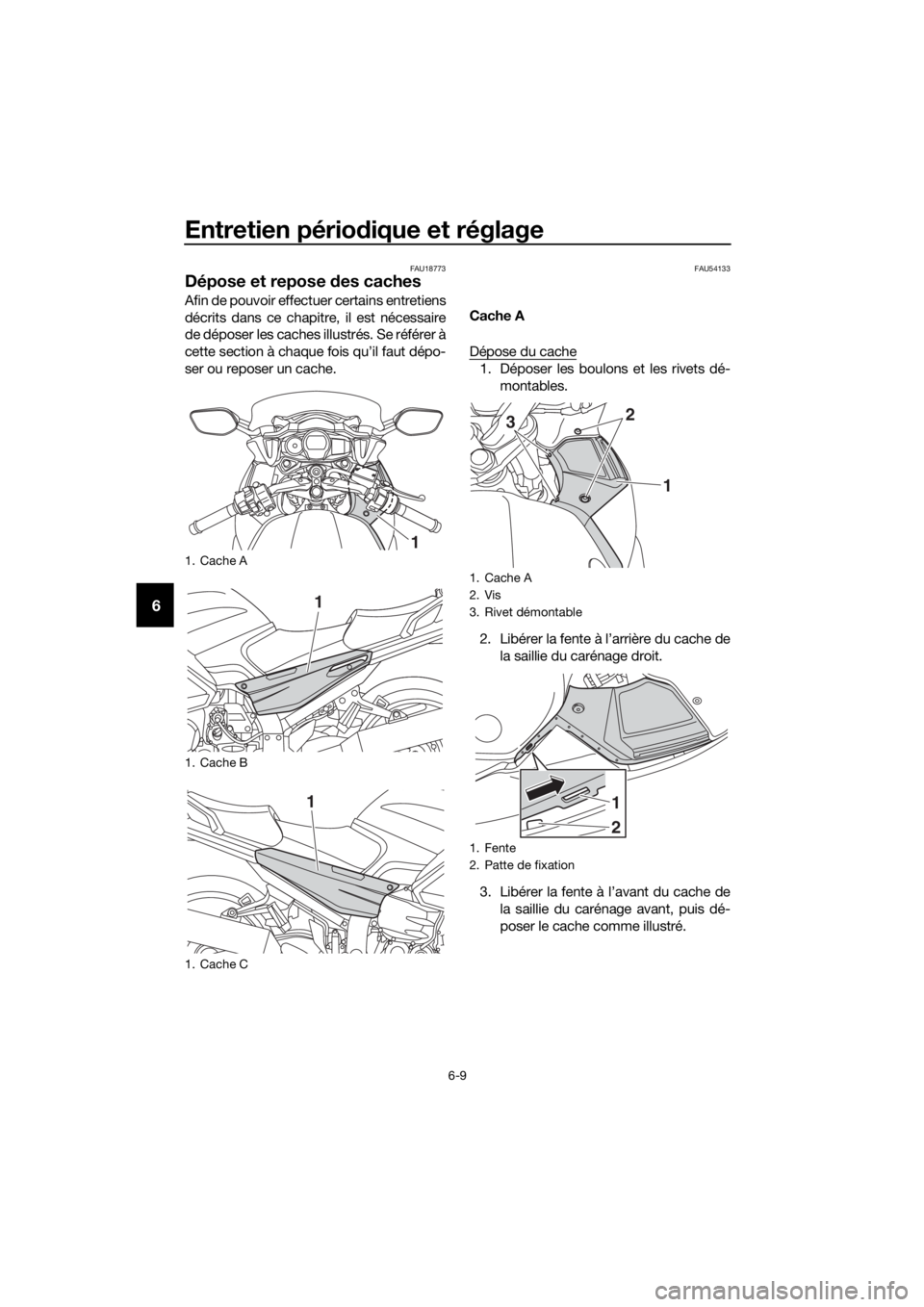 Entretien périodique et réglage

6

FAU18773

Dépose et repose des caches

Afin de pouvoir effectuer certains entretiens décrits dans ce chapitre, il est nécessaire de déposer les caches illustrés. Se référer à cette section à chaque fois qu'il faut déposer ou reposer un cache.

1

1. Cache A

1

1. Cache B

1

1. Cache C

FAU54133

Cache A

Dépose du cache

1. Déposer les boulons et les rivets démontables.

3 2 1

1. Cache A
2. Vis
3. Rivet démontable

2. Libérer la fente à l'arrière du cache de la saillie du carénage droit.

1 2

1. Fente
2. Patte de fixation

3. Libérer la fente à l'avant du cache de la saillie du carénage avant, puis déposer le cache comme illustré.

6-9

carmanualsonline.info