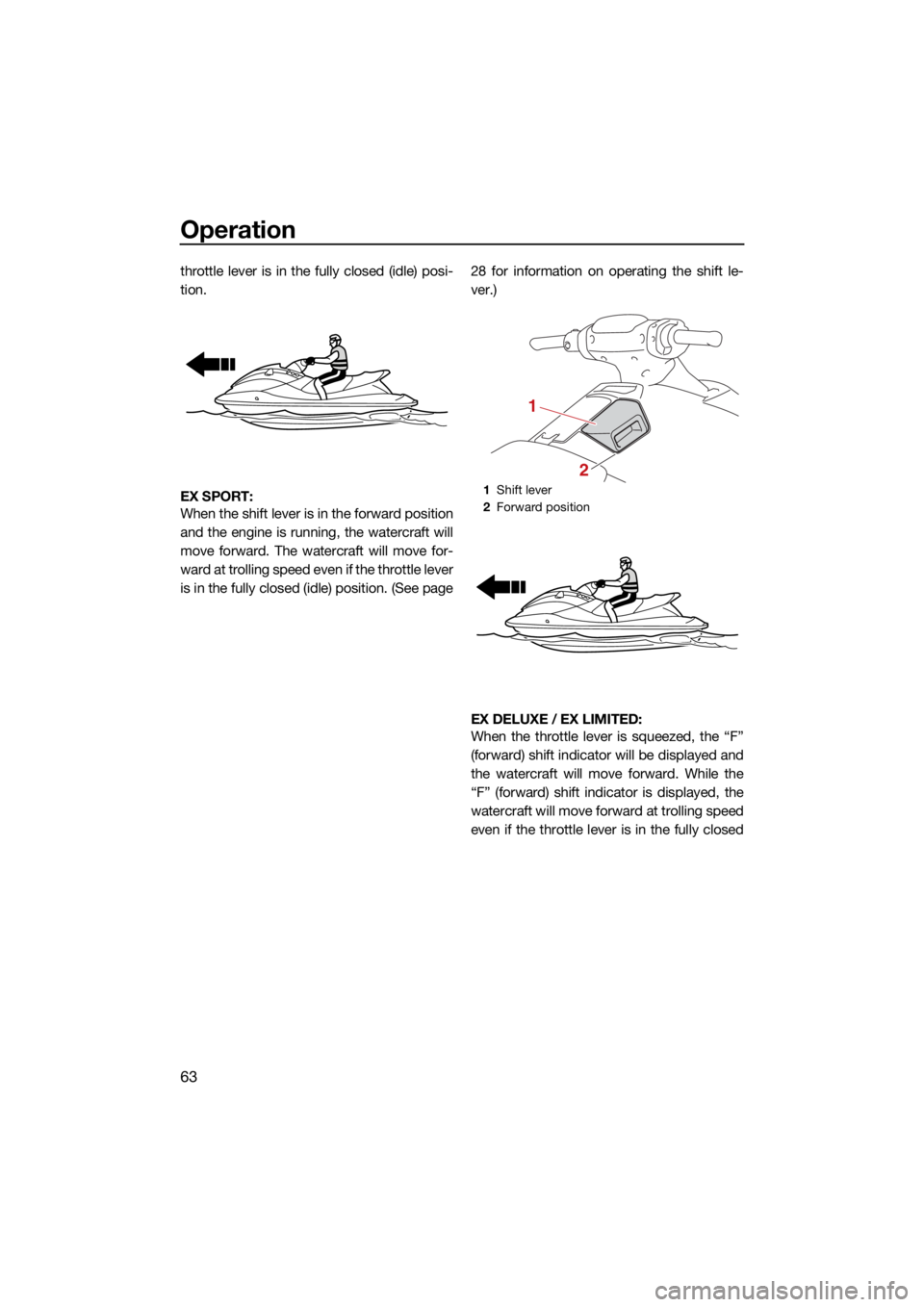 Operation

throttle lever is in the fully closed (idle) position.

EX SPORT:
When the shift lever is in the forward position and the engine is running, the watercraft will move forward. The watercraft will move forward at trolling speed even if the throttle lever is in the fully closed (idle) position. (See page 28 for information on operating the shift lever.)

1
2

1 Shift lever
2 Forward position

EX DELUXE / EX LIMITED:
When the throttle lever is squeezed, the “F” (forward) shift indicator will be displayed and the watercraft will move forward. While the “F” (forward) shift indicator is displayed, the watercraft will move forward at trolling speed even if the throttle lever is in the fully closed

63

carmanualsonline.info