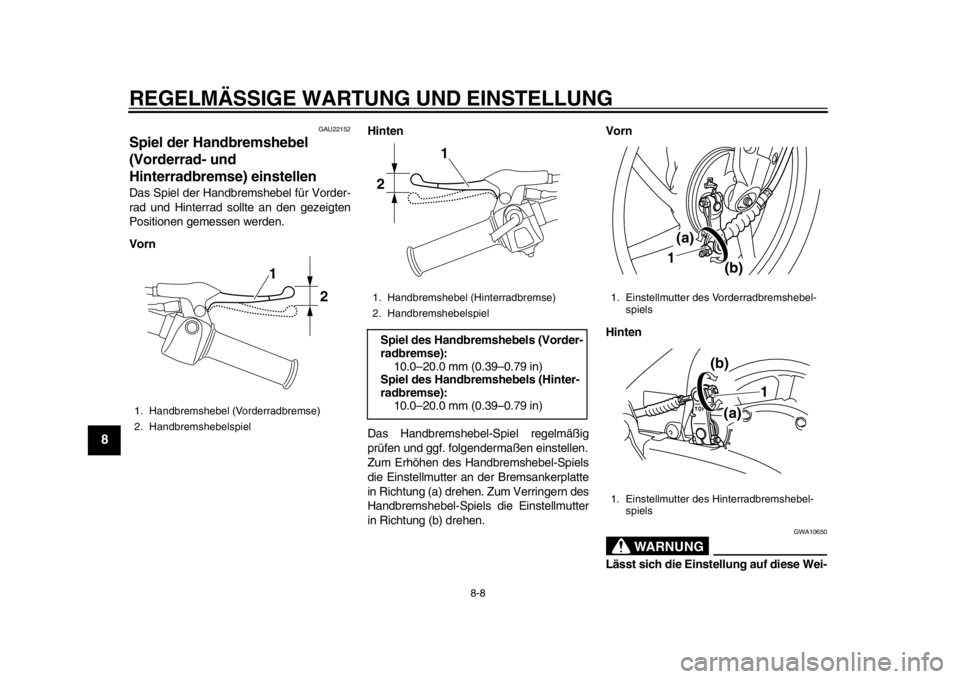 REGELMÄSSIGE WARTUNG UND EINSTELLUNG

8

GAU22152

Spiel der Handbremshebel (Vorderrad- und Hinterradbremse) einstellen

Das Spiel der Handbremshebel für Vorderrad und Hinterrad sollte an den gezeigten Positionen gemessen werden.

Vorn

1

2

1. Handbremshebel (Vorderradbremse)
2. Handbremshebelspiel

Hinten

1

2

1. Handbremshebel (Hinterradbremse)
2. Handbremshebelspiel

Spiel des Handbremshebels (Vorderradbremse):
10.0–20.0 mm (0.39–0.79 in)
Spiel des Handbremshebels (Hinterradbremse):
10.0–20.0 mm (0.39–0.79 in)

Das Handbremshebel-Spiel regelmäßig prüfen und ggf. folgendermaßen einstellen. Zum Erhöhen des Handbremshebel-Spiels die Einstellmutter an der Bremsankerplatte in Richtung (a) drehen. Zum Verringern des Handbremshebel-Spiels die Einstellmutter in Richtung (b) drehen.

Vorn

(a)

1

(b)

1. Einstellmutter des Vorderradbremshebelspiels

Hinten

(b)

1

(a)

1. Einstellmutter des Hinterradbremshebelspiels

GWA10650

WARNUNG

Lässt sich die Einstellung auf diese Wei-

8-8

carmanualsonline.info