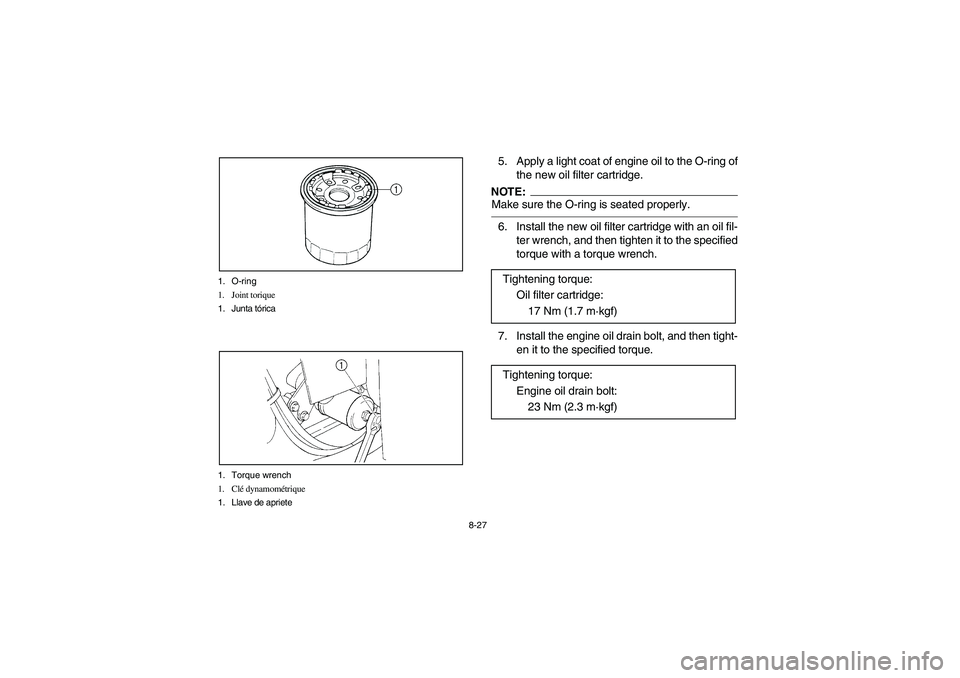 1

1. O-ring
1. Joint torique
1. Junta tórica

1

1. Torque wrench
1. Clé dynamométrique
1. Llave de apriete

5. Apply a light coat of engine oil to the O-ring of the new oil filter cartridge.

NOTE:
Make sure the O-ring is seated properly.

6. Install the new oil filter cartridge with an oil filter wrench, and then tighten it to the specified torque with a torque wrench.

Tightening torque:
Oil filter cartridge:
17 Nm (1.7 m·kgf)

7. Install the engine oil drain bolt, and then tighten it to the specified torque.

Tightening torque:
Engine oil drain bolt:
23 Nm (2.3 m·kgf)

8-27

carmanualsonline.info