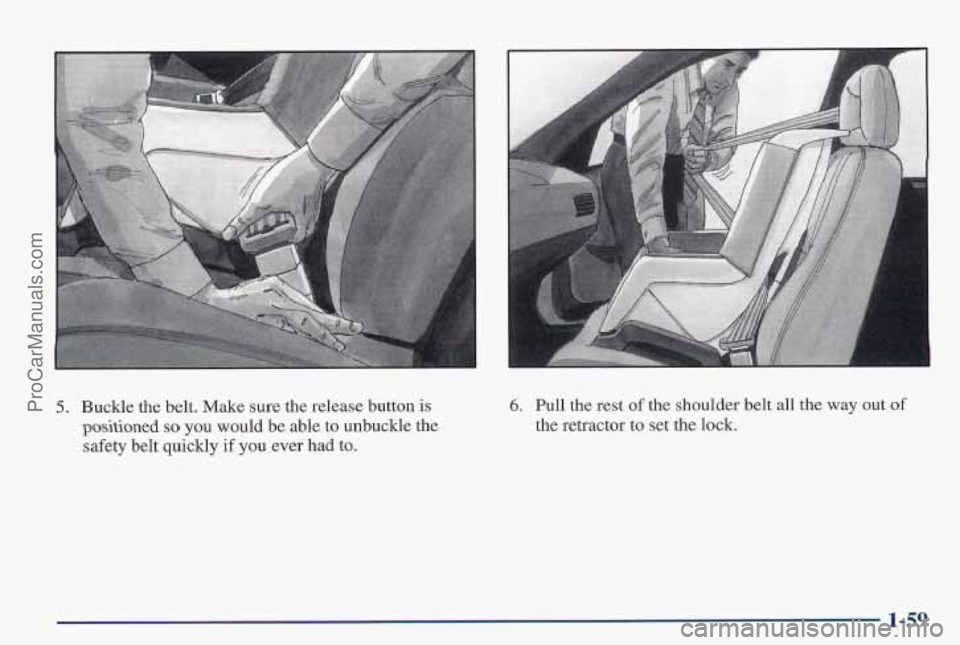 ProCarManuals.com

5. Buckle the belt. Make sure the release button is positioned so you would be able to unbuckle the safety belt quickly if you ever had to.

6. Pull the rest of the shoulder belt all the way out of the retractor to set the lock.

1-59

carmanualsonline.info