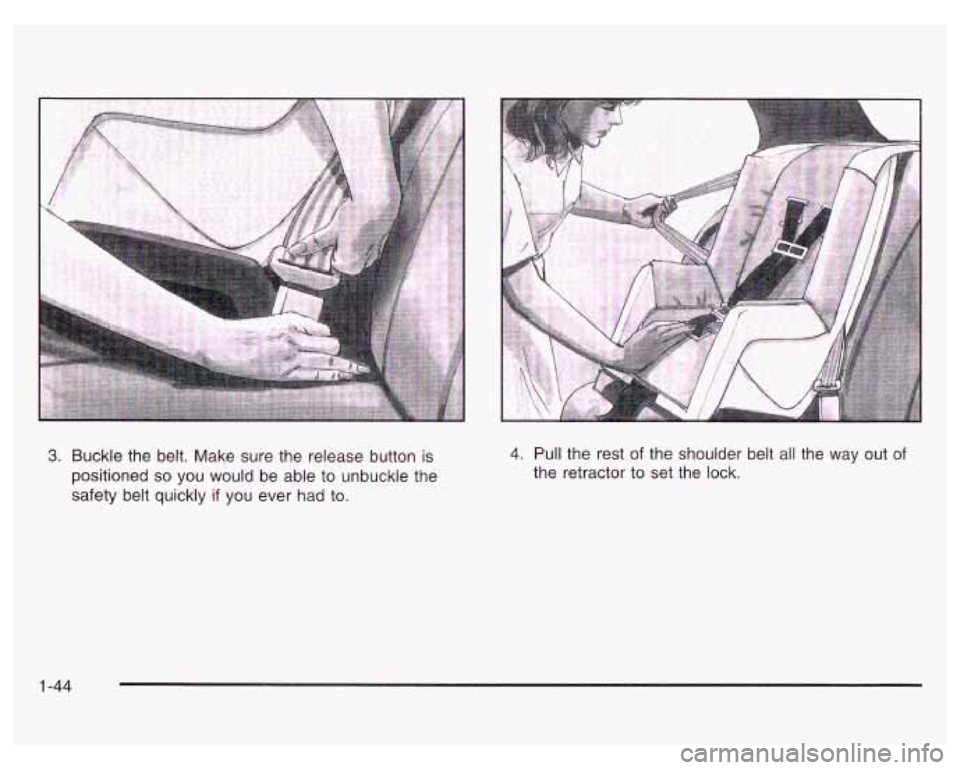 3. Buckle the belt. Make sure the release button is positioned so you would be able to unbuckle the safety belt quickly if you ever had to.

4. Pull the rest of the shoulder belt all the way out of the retractor to set the lock.

1-44

carmanualsonline.info