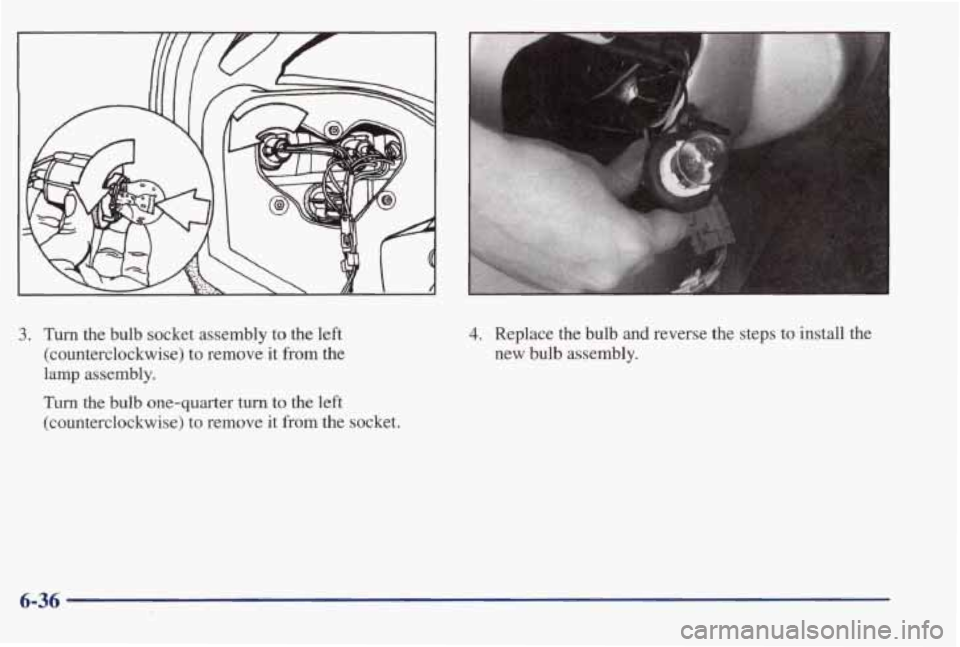 3. Turn the bulb socket assembly to the left (counterclockwise) to remove it from the lamp assembly.

Turn the bulb one-quarter turn to the left (counterclockwise) to remove it from the socket.

4. Replace the bulb and reverse the steps to install the new bulb assembly.

6-36

carmanualsonline.info