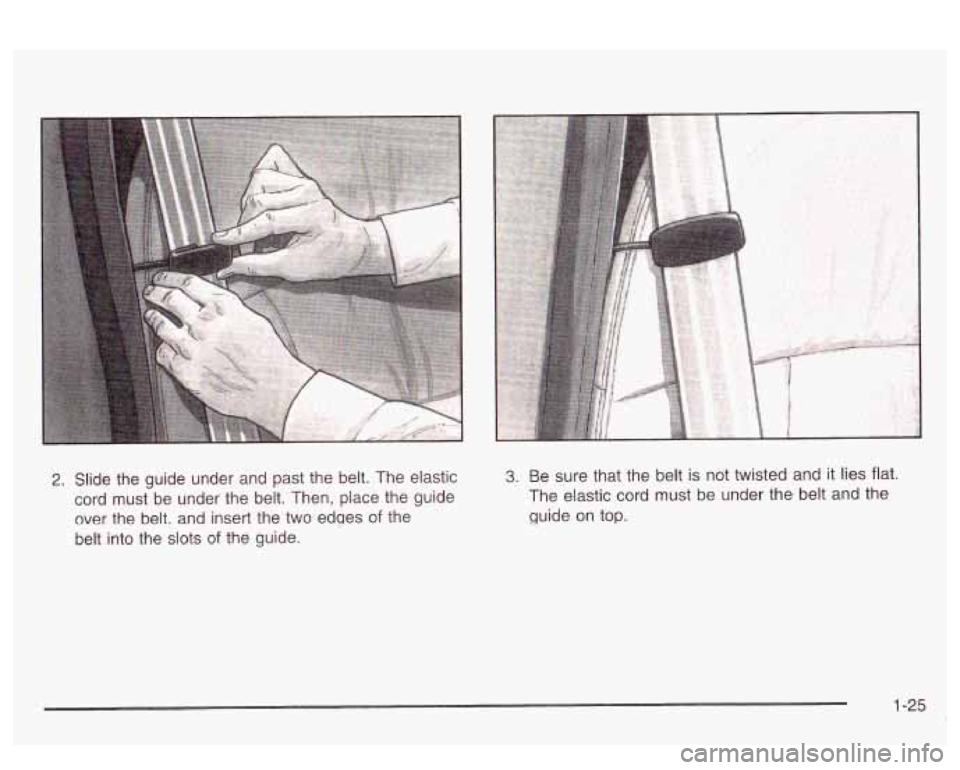 2. Slide the guide under and past the belt. The elastic cord must be under the belt. Then, place the guide over the belt, and insert the two edges of the belt into the slots of the guide.

3. Be sure that the belt is not twisted and it lies flat. The elastic cord must be under the belt and the guide on top.

1-25

carmanualsonline.info