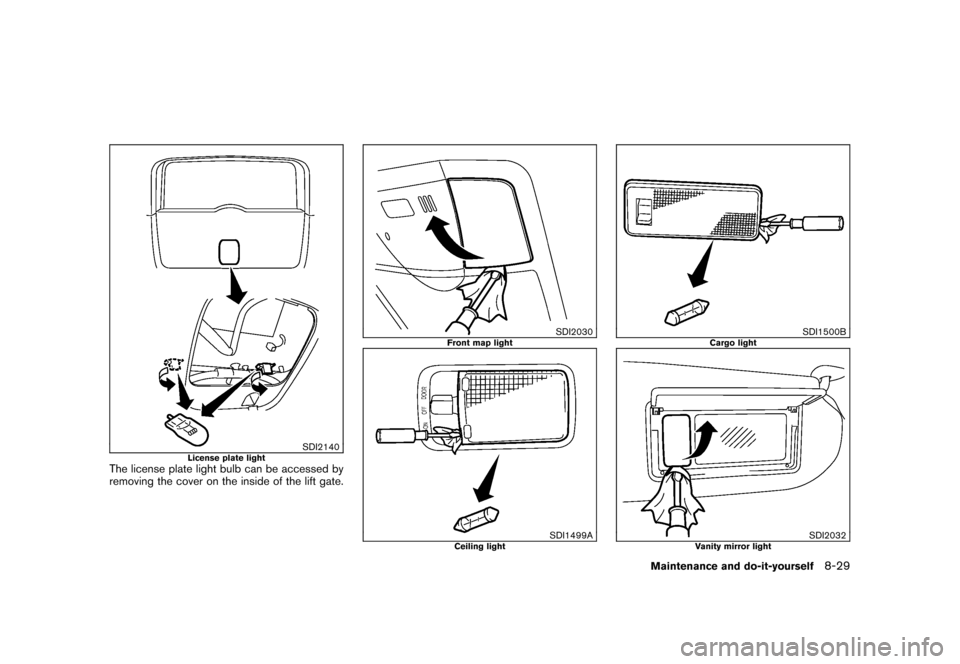 SDI2140
License plate light

The license plate light bulb can be accessed by removing the cover on the inside of the lift gate.

SDI2030
Front map light

ON
OFF
DOOR

SDI1499A
Ceiling light

SDI1500B
Cargo light

SDI2032
Vanity mirror light

Maintenance and do-it-yourself 8-29

carmanualsonline.info