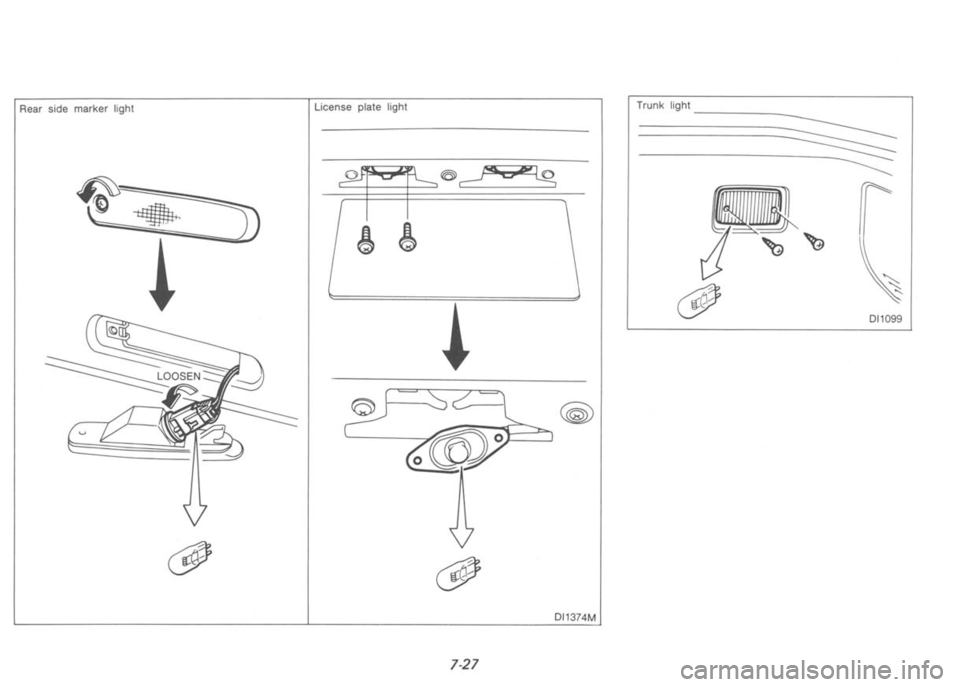 Rear side marker light

LOOSEN

License plate light

DI1374M

Trunk light

DI1099

7-27

carmanualsonline.info