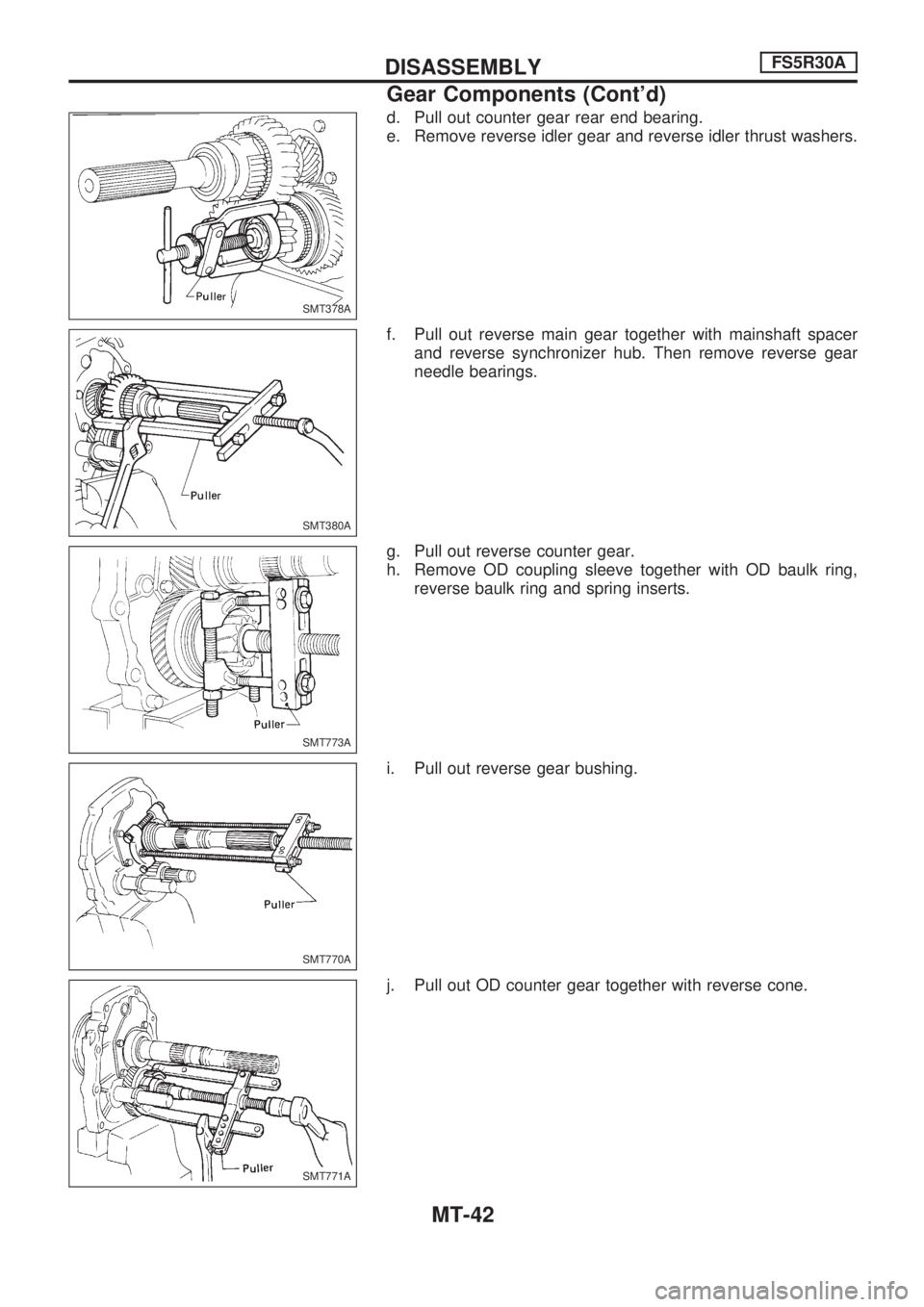 DISASSEMBLY FS5R30A

Gear Components (Cont'd)

Puller

SMT378A

d. Pull out counter gear rear end bearing.

e. Remove reverse idler gear and reverse idler thrust washers.

Puller

SMT380A

f. Pull out reverse main gear together with mainshaft spacer and reverse synchronizer hub. Then remove reverse gear needle bearings.

Puller

SMT773A

g. Pull out reverse counter gear.

h. Remove OD coupling sleeve together with OD baulk ring, reverse baulk ring and spring inserts.

Puller

SMT770A

i. Pull out reverse gear bushing.

Puller

SMT771A

j. Pull out OD counter gear together with reverse cone.

MT-42

carmanualsonline.info