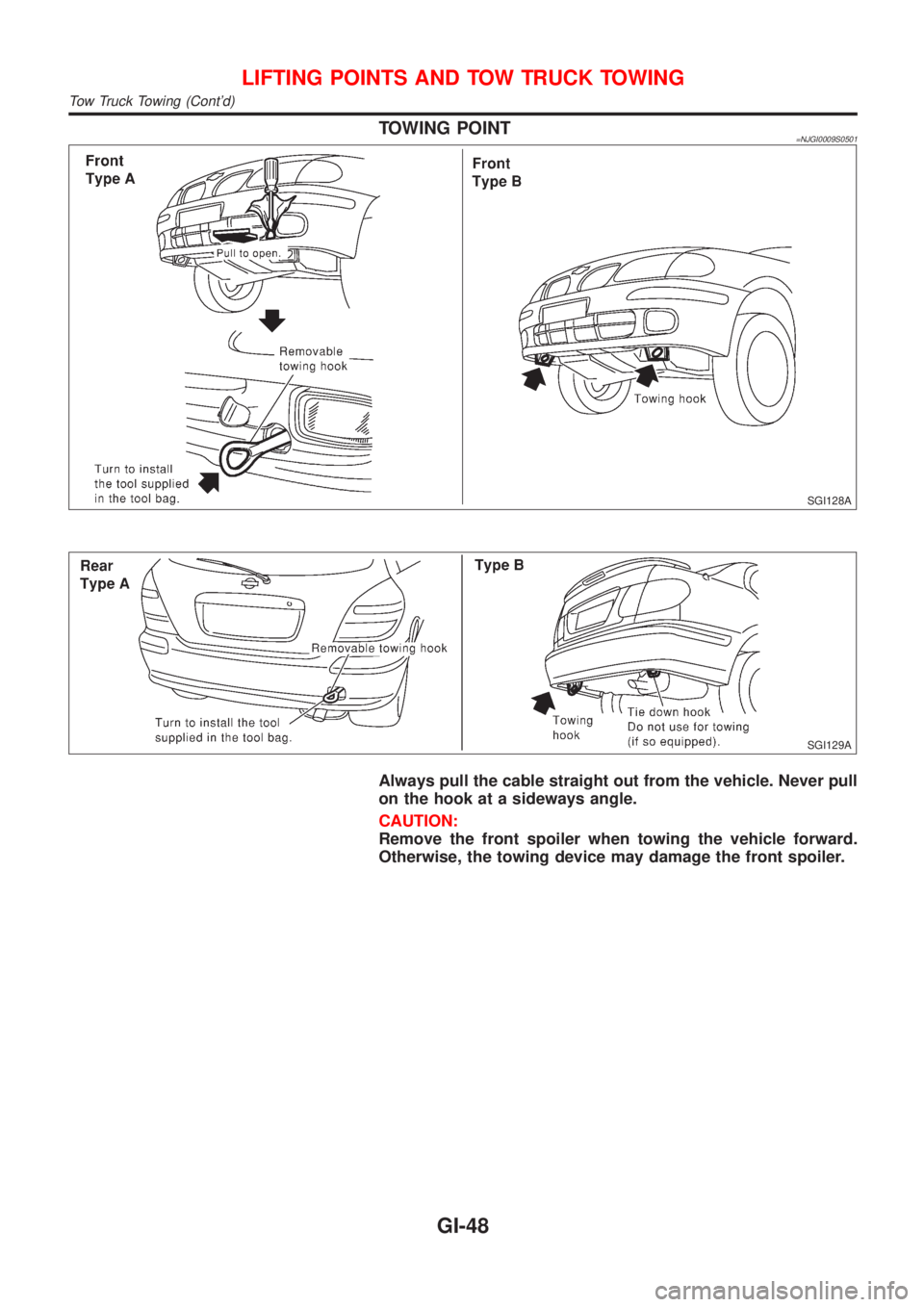 LIFTING POINTS AND TOW TRUCK TOWING
Tow Truck Towing (Cont'd)

TOWING POINT
=NJGI0009S0501

Front
Type A

Pull to open.

Removable towing hook

Turn to install the tool supplied in the tool bag.

Front
Type B

Towing hook

SGI128A

Rear
Type A

Removable towing hook

Turn to install the tool supplied in the tool bag.

Type B

Towing hook

Tie down hook
Do not use for towing (if so equipped).

SGI129A

Always pull the cable straight out from the vehicle. Never pull on the hook at a sideways angle.

CAUTION:
Remove the front spoiler when towing the vehicle forward. Otherwise, the towing device may damage the front spoiler.

GI-48

carmanualsonline.info