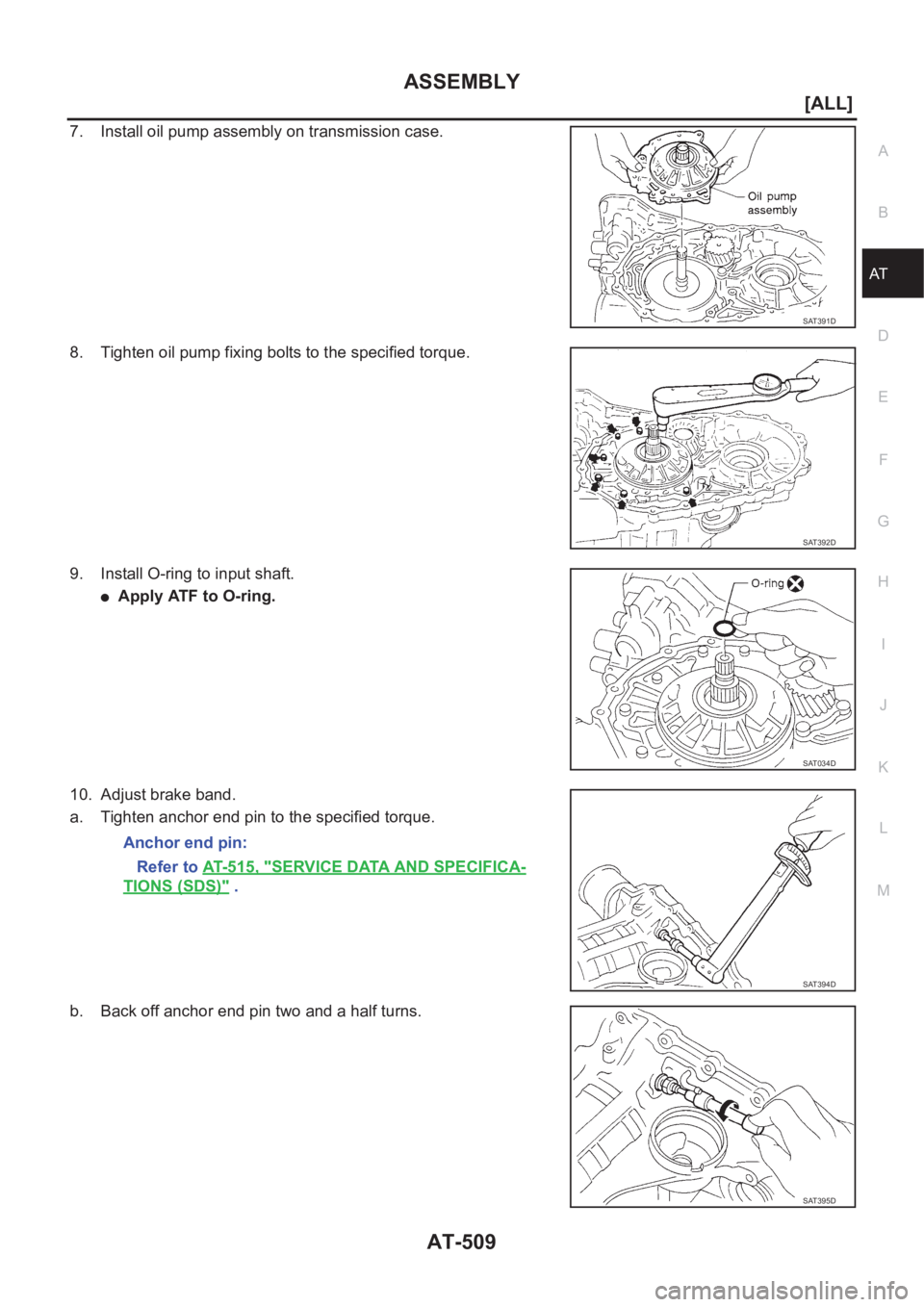 ASSEMBLY

[ALL]

7. Install oil pump assembly on transmission case.

Oil pump assembly

SAT391D

8. Tighten oil pump fixing bolts to the specified torque.

SAT392D

9. Install O-ring to input shaft.

● Apply ATF to O-ring.

O-ring

SAT034D

10. Adjust brake band.

a. Tighten anchor end pin to the specified torque.

Anchor end pin:

Refer to AT-515, "SERVICE DATA AND SPECIFICATIONS (SDS)" .

SAT394D

b. Back off anchor end pin two and a half turns.

SAT395D

A
B
AT
D
E
F
G
H
I
J
K
L
M

AT-509

carmanualsonline.info