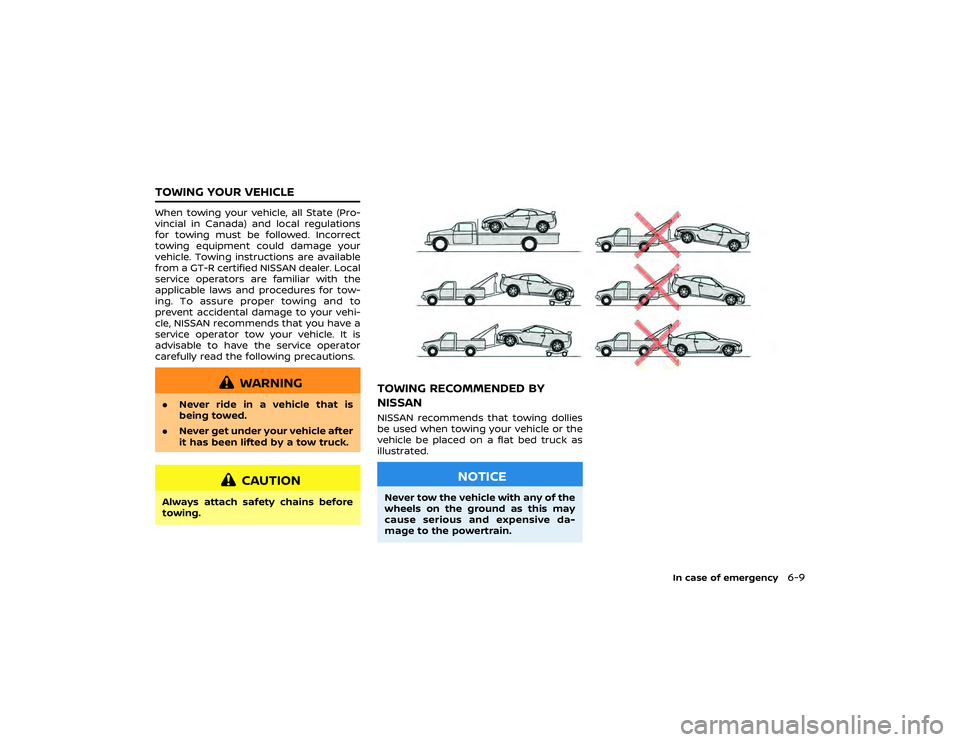 TOWING YOUR VEHICLE

When towing your vehicle, all State (Provincial in Canada) and local regulations for towing must be followed. Incorrect towing equipment could damage your vehicle. Towing instructions are available from a GT-R certified NISSAN dealer. Local service operators are familiar with the applicable laws and procedures for towing. To assure proper towing and to prevent accidental damage to your vehicle, NISSAN recommends that you have a service operator tow your vehicle. It is advisable to have the service operator carefully read the following precautions.

WARNING

• Never ride in a vehicle that is being towed.

• Never get under your vehicle after it has been lifted by a tow truck.

CAUTION

Always attach safety chains before towing.

TOWING RECOMMENDED BY NISSAN

NISSAN recommends that towing dollies be used when towing your vehicle or the vehicle be placed on a flat bed truck as illustrated.

NOTICE

Never tow the vehicle with any of the wheels on the ground as this may cause serious and expensive damage to the powertrain.

In case of emergency 6-9

carmanualsonline.info