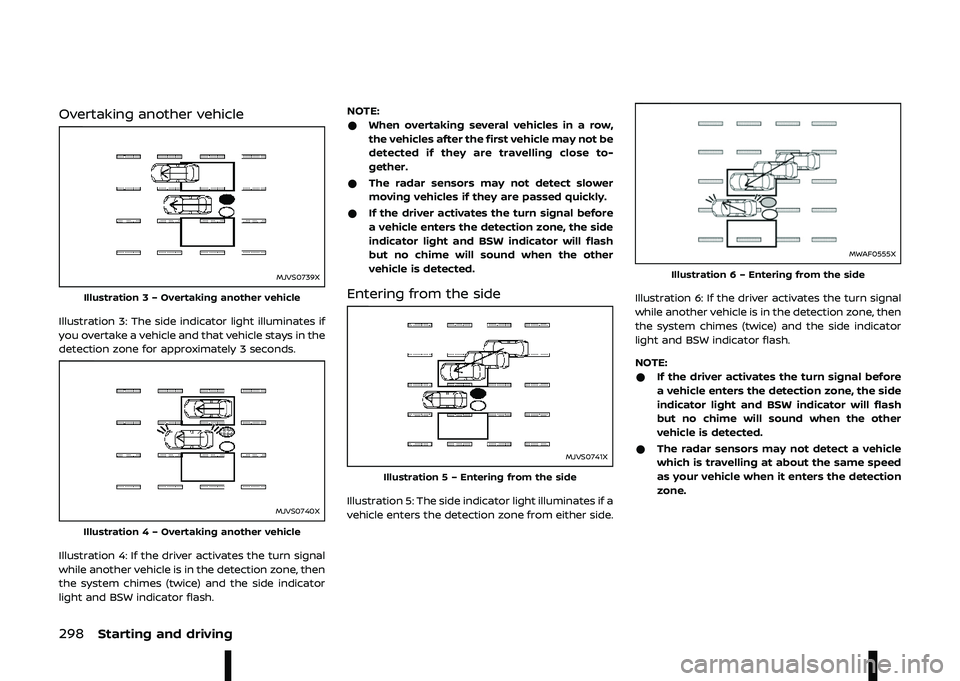 Overtaking another vehicle

MJVS0739X

Illustration 3 – Overtaking another vehicle

Illustration 3: The side indicator light illuminates if you overtake a vehicle and that vehicle stays in the detection zone for approximately 3 seconds.

MJVS0740X

Illustration 4 – Overtaking another vehicle

Illustration 4: If the driver activates the turn signal while another vehicle is in the detection zone, then the system chimes (twice) and the side indicator light and BSW indicator flash.

NOTE:
● When overtaking several vehicles in a row, the vehicles after the first vehicle may not be detected if they are travelling close together.
● The radar sensors may not detect slower moving vehicles if they are passed quickly.
● If the driver activates the turn signal before a vehicle enters the detection zone, the side indicator light and BSW indicator will flash but no chime will sound when the other vehicle is detected.

Entering from the side

MJVS0741X

Illustration 5 – Entering from the side

Illustration 5: The side indicator light illuminates if a vehicle enters the detection zone from either side.

MWAF0555X

Illustration 6 – Entering from the side

Illustration 6: If the driver activates the turn signal while another vehicle is in the detection zone, then the system chimes (twice) and the side indicator light and BSW indicator flash.

NOTE:
● If the driver activates the turn signal before a vehicle enters the detection zone, the side indicator light and BSW indicator will flash but no chime will sound when the other vehicle is detected.
● The radar sensors may not detect a vehicle which is travelling at about the same speed as your vehicle when it enters the detection zone.

298 Starting and driving

carmanualsonline.info