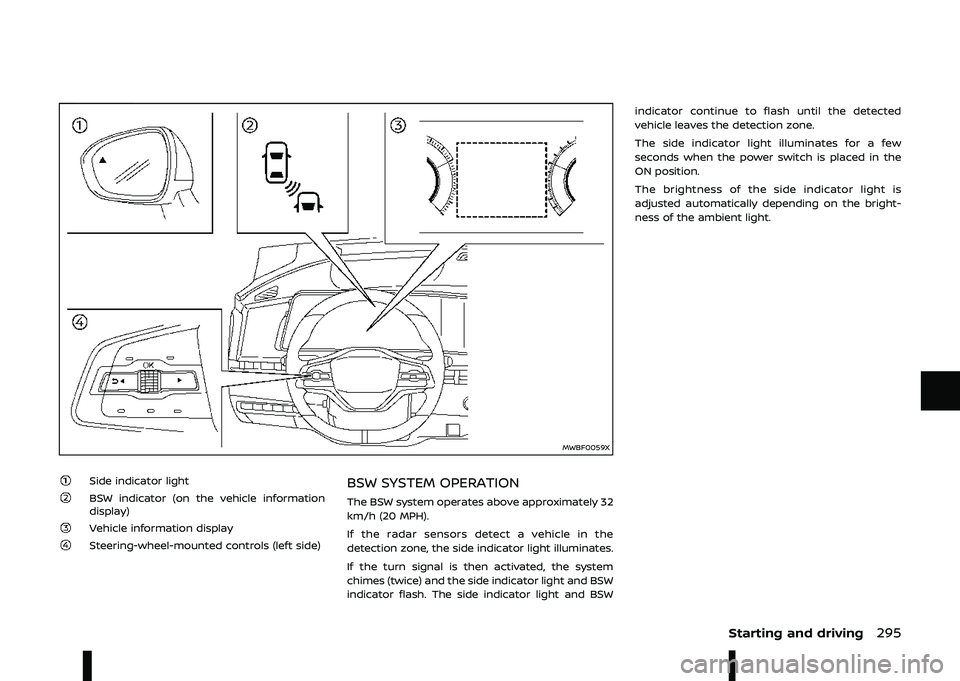 ①

②

③

④

OK

MWBF0059X

① Side indicator light

② BSW indicator (on the vehicle information display)

③ Vehicle information display

④ Steering-wheel-mounted controls (left side)

BSW SYSTEM OPERATION

The BSW system operates above approximately 32 km/h (20 MPH).

If the radar sensors detect a vehicle in the detection zone, the side indicator light illuminates.

If the turn signal is then activated, the system chimes (twice) and the side indicator light and BSW indicator flash. The side indicator light and BSW indicator continue to flash until the detected vehicle leaves the detection zone.

The side indicator light illuminates for a few seconds when the power switch is placed in the ON position.

The brightness of the side indicator light is adjusted automatically depending on the brightness of the ambient light.

Starting and driving 295

carmanualsonline.info