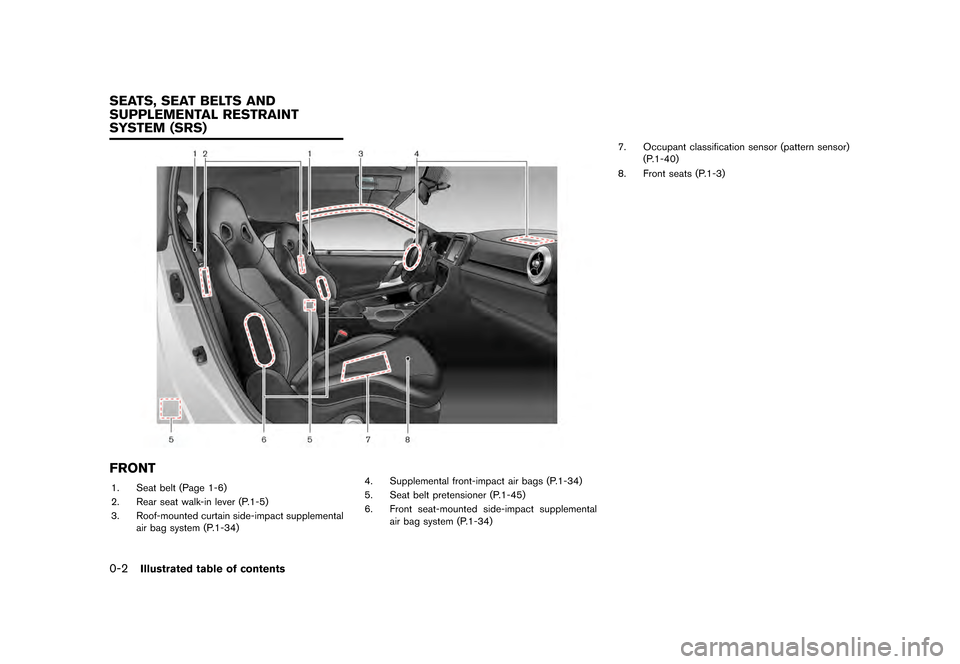 SEATS, SEAT BELTS AND SUPPLEMENTAL RESTRAINT SYSTEM (SRS)

1 2 1 3 4

5 6 5 7 8

FRONT

1. Seat belt (Page 1-6)
2. Rear seat walk-in lever (P.1-5)
3. Roof-mounted curtain side-impact supplemental air bag system (P.1-34)

4. Supplemental front-impact air bags (P.1-34)
5. Seat belt pretensioner (P.1-45)
6. Front seat-mounted side-impact supplemental air bag system (P.1-34)

7. Occupant classification sensor (pattern sensor) (P.1-40)
8. Front seats (P.1-3)

0-2 Illustrated table of contents

carmanualsonline.info