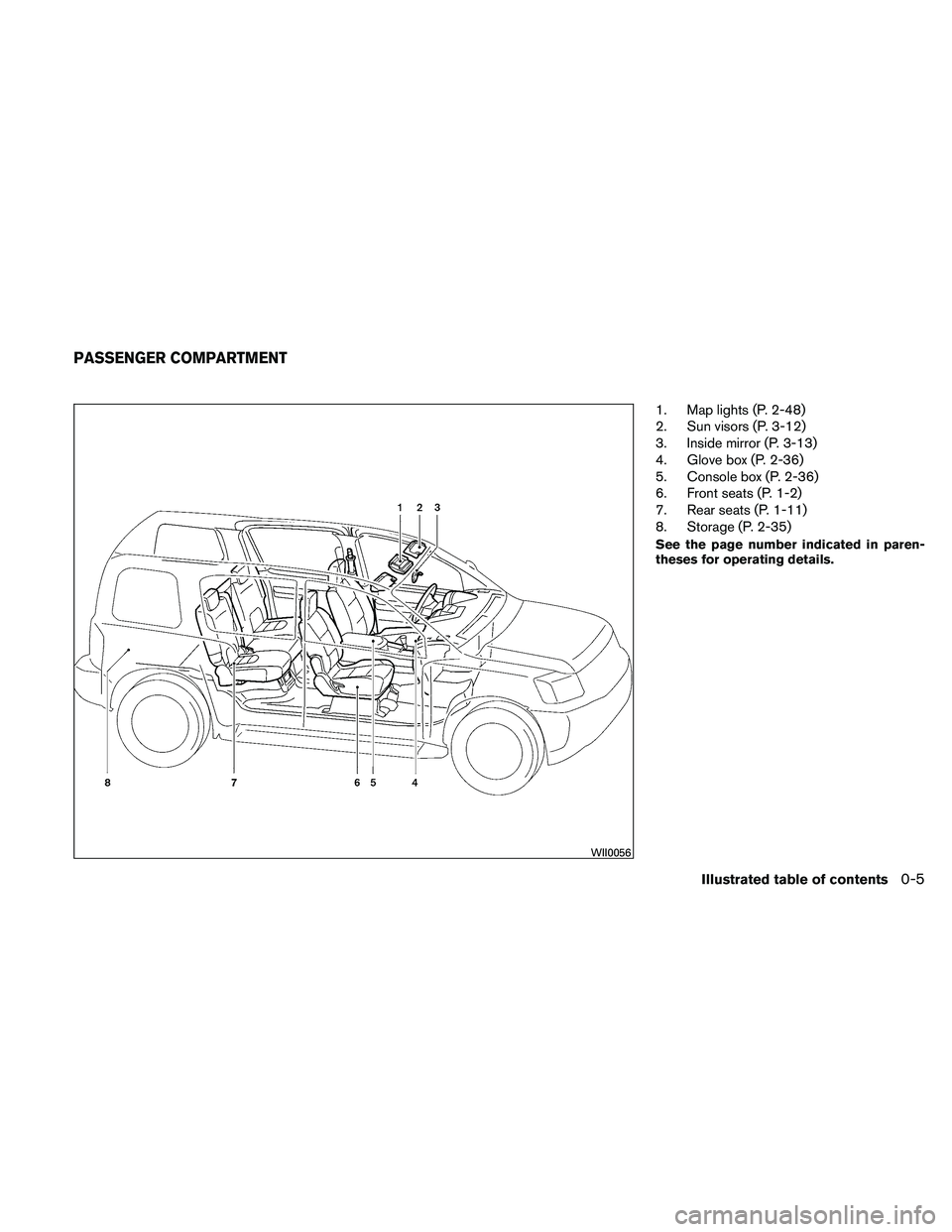 PASSENGER COMPARTMENT

1 2 3

8 7 6 5 4

WII0056

1. Map lights (P. 2-48)
2. Sun visors (P. 3-12)
3. Inside mirror (P. 3-13)
4. Glove box (P. 2-36)
5. Console box (P. 2-36)
6. Front seats (P. 1-2)
7. Rear seats (P. 1-11)
8. Storage (P. 2-35)

See the page number indicated in parentheses for operating details.

Illustrated table of contents 0-5

carmanualsonline.info