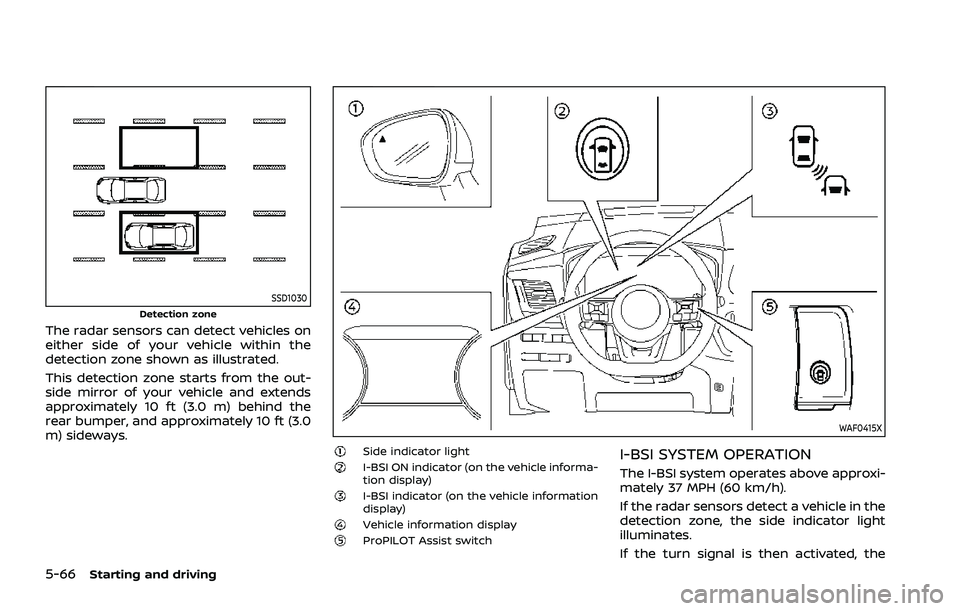 SSD1030

Detection zone

The radar sensors can detect vehicles on either side of your vehicle within the detection zone shown as illustrated.

This detection zone starts from the outside mirror of your vehicle and extends approximately 10 ft (3.0 m) behind the rear bumper, and approximately 10 ft (3.0 m) sideways.

①

②

③

④

⑤

WAF0415X

① Side indicator light

② I-BSI ON indicator (on the vehicle information display)

③ I-BSI indicator (on the vehicle information display)

④ Vehicle information display

⑤ ProPILOT Assist switch

I-BSI SYSTEM OPERATION

The I-BSI system operates above approximately 37 MPH (60 km/h).

If the radar sensors detect a vehicle in the detection zone, the side indicator light illuminates.

If the turn signal is then activated, the

5-66 Starting and driving

carmanualsonline.info