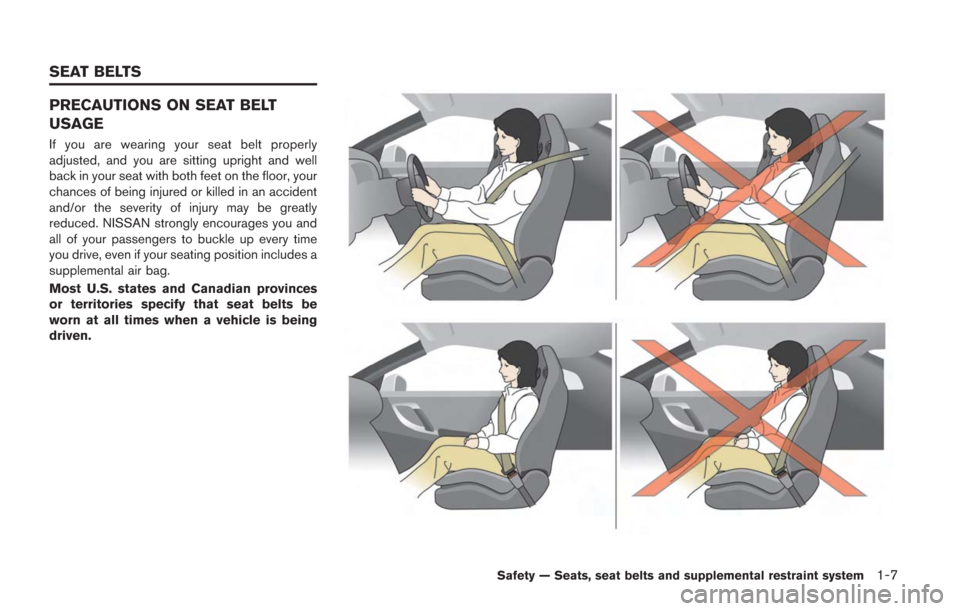 SEAT BELTS

PRECAUTIONS ON SEAT BELT USAGE

If you are wearing your seat belt properly adjusted, and you are sitting upright and well back in your seat with both feet on the floor, your chances of being injured or killed in an accident and/or the severity of injury may be greatly reduced. NISSAN strongly encourages you and all of your passengers to buckle up every time you drive, even if your seating position includes a supplemental air bag.

Most U.S. states and Canadian provinces or territories specify that seat belts be worn at all times when a vehicle is being driven.

Safety — Seats, seat belts and supplemental restraint system 1-7

carmanualsonline.info