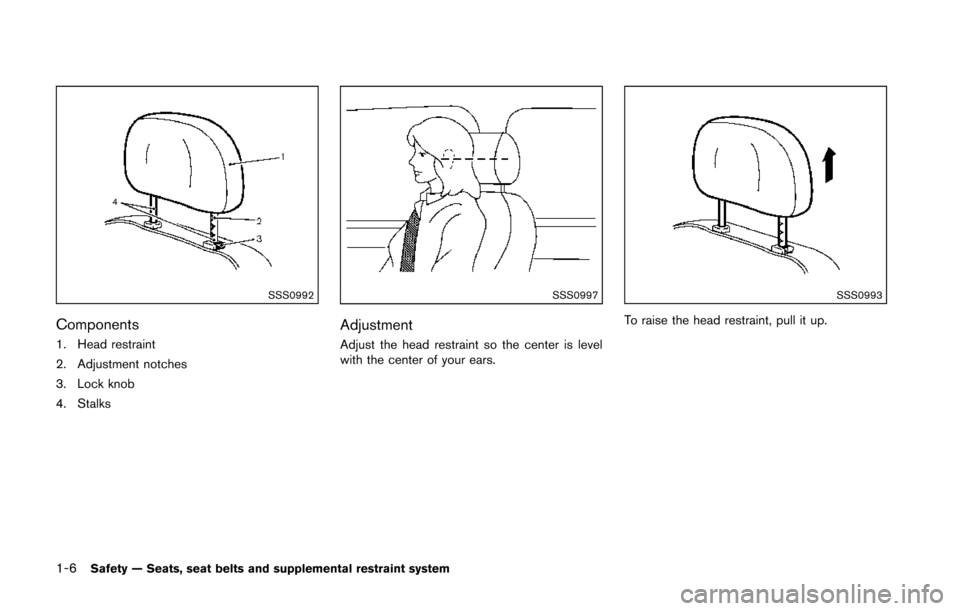 1

4

2

3

SSS0992

Components

1. Head restraint

2. Adjustment notches

3. Lock knob

4. Stalks

SSS0997

Adjustment

Adjust the head restraint so the center is level with the center of your ears.

SSS0993

To raise the head restraint, pull it up.

1-6 Safety — Seats, seat belts and supplemental restraint system

carmanualsonline.info