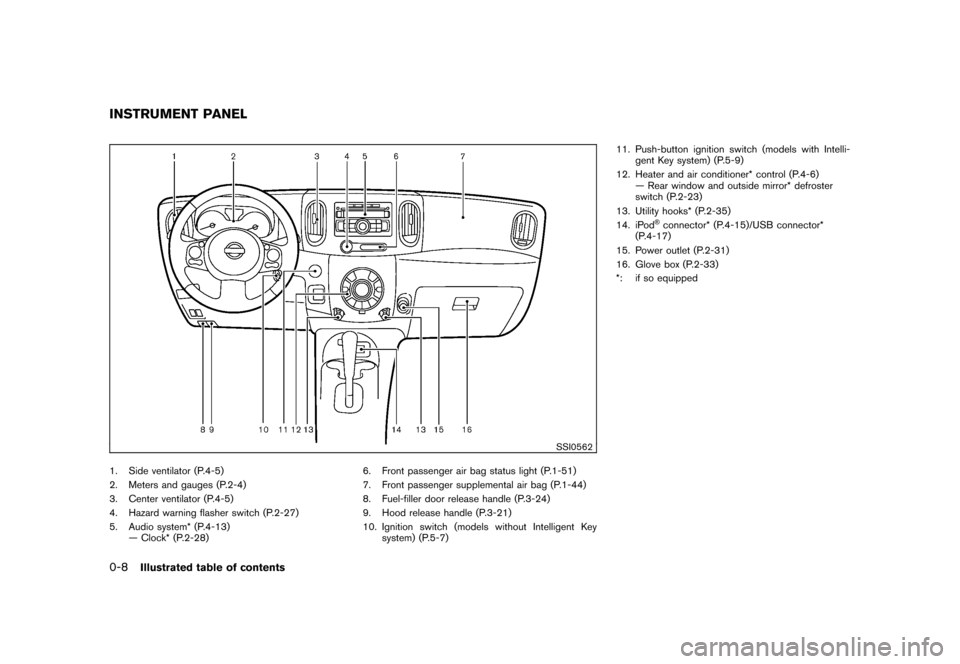 INSTRUMENT PANEL

1 2 3 4 5 6 7

8 9 10 11 12 13 14 13 15 16

SSI0562

1. Side ventilator (P.4-5)
2. Meters and gauges (P.2-4)
3. Center ventilator (P.4-5)
4. Hazard warning flasher switch (P.2-27)
5. Audio system* (P.4-13)
— Clock* (P.2-28)

6. Front passenger air bag status light (P.1-51)
7. Front passenger supplemental air bag (P.1-44)
8. Fuel-filler door release handle (P.3-24)
9. Hood release handle (P.3-21)
10. Ignition switch (models without Intelligent Key system) (P.5-7)

11. Push-button ignition switch (models with Intelligent Key system) (P.5-9)
12. Heater and air conditioner* control (P.4-6)
— Rear window and outside mirror* defroster switch (P.2-23)
13. Utility hooks* (P.2-35)
14. iPod® connector* (P.4-15)/USB connector* (P.4-17)
15. Power outlet (P.2-31)
16. Glove box (P.2-33)
*: if so equipped

0-8 Illustrated table of contents

carmanualsonline.info