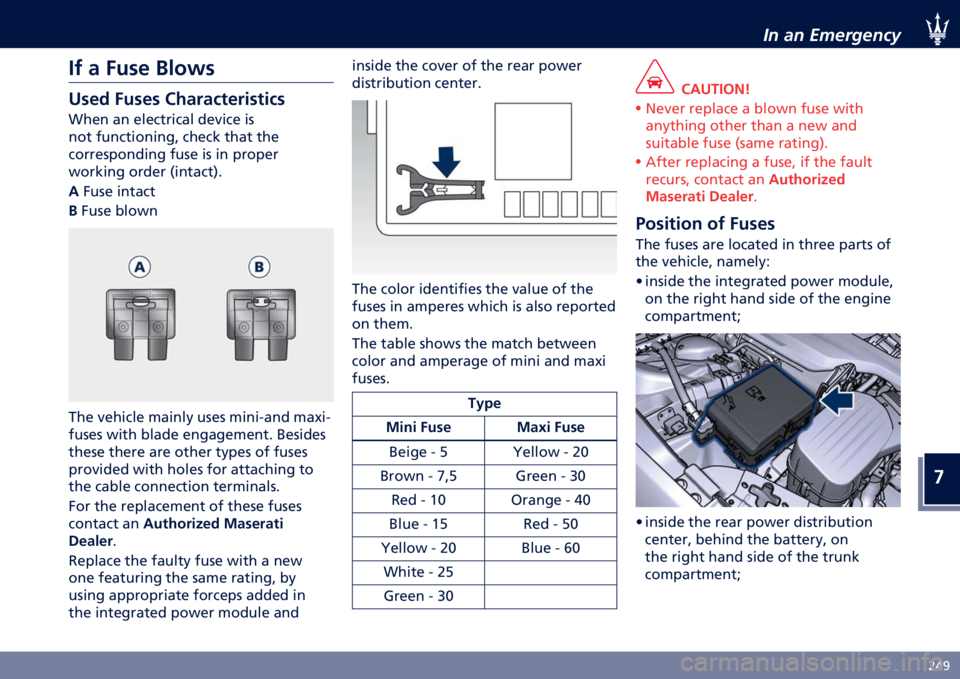 In an Emergency

If a Fuse Blows

Used Fuses Characteristics

When an electrical device is not functioning, check that the corresponding fuse is in proper working order (intact).

A Fuse intact

B Fuse blown

A B

The vehicle mainly uses mini-and maxi-fuses with blade engagement. Besides these there are other types of fuses provided with holes for attaching to the cable connection terminals.

For the replacement of these fuses contact an Authorized Maserati Dealer.

Replace the faulty fuse with a new one featuring the same rating, by using appropriate forceps added in the integrated power module and inside the cover of the rear power distribution center.

The color identifies the value of the fuses in amperes which is also reported on them.

The table shows the match between color and amperage of mini and maxi fuses.

| Type | |
|---|---|
| Mini Fuse | Maxi Fuse |
| Beige - 5 | Yellow - 20 |
| Brown - 7,5 | Green - 30 |
| Red - 10 | Orange - 40 |
| Blue - 15 | Red - 50 |
| Yellow - 20 | Blue - 60 |
| White - 25 | |
| Green - 30 | |

CAUTION!

• Never replace a blown fuse with anything other than a new and suitable fuse (same rating).

• After replacing a fuse, if the fault recurs, contact an Authorized Maserati Dealer.

Position of Fuses

The fuses are located in three parts of the vehicle, namely:

• inside the integrated power module, on the right hand side of the engine compartment;

• inside the rear power distribution center, behind the battery, on the right hand side of the trunk compartment;

7

249

carmanualsonline.info