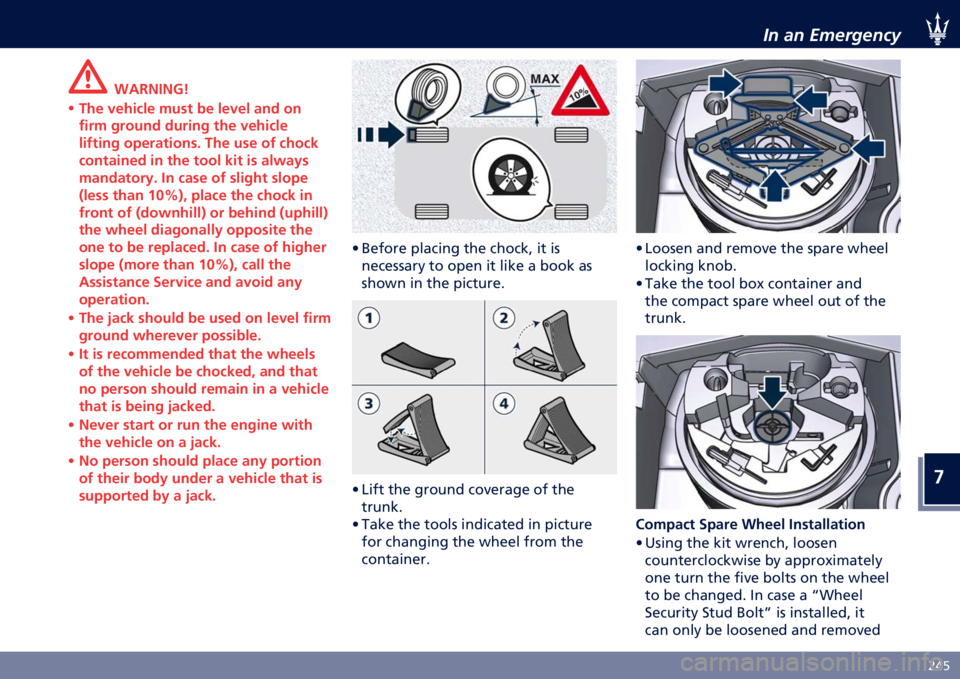 In an Emergency

WARNING!

• The vehicle must be level and on firm ground during the vehicle lifting operations. The use of chock contained in the tool kit is always mandatory. In case of slight slope (less than 10%), place the chock in front of (downhill) or behind (uphill) the wheel diagonally opposite the one to be replaced. In case of higher slope (more than 10%), call the Assistance Service and avoid any operation.
• The jack should be used on level firm ground wherever possible.
• It is recommended that the wheels of the vehicle be chocked, and that no person should remain in a vehicle that is being jacked.
• Never start or run the engine with the vehicle on a jack.
• No person should place any portion of their body under a vehicle that is supported by a jack.

MAX
10%

• Before placing the chock, it is necessary to open it like a book as shown in the picture.

1
2
3
4

• Lift the ground coverage of the trunk.
• Take the tools indicated in picture for changing the wheel from the container.

• Loosen and remove the spare wheel locking knob.
• Take the tool box container and the compact spare wheel out of the trunk.

Compact Spare Wheel Installation
• Using the kit wrench, loosen counterclockwise by approximately one turn the five bolts on the wheel to be changed. In case a “Wheel Security Stud Bolt” is installed, it can only be loosened and removed

7

245

carmanualsonline.info