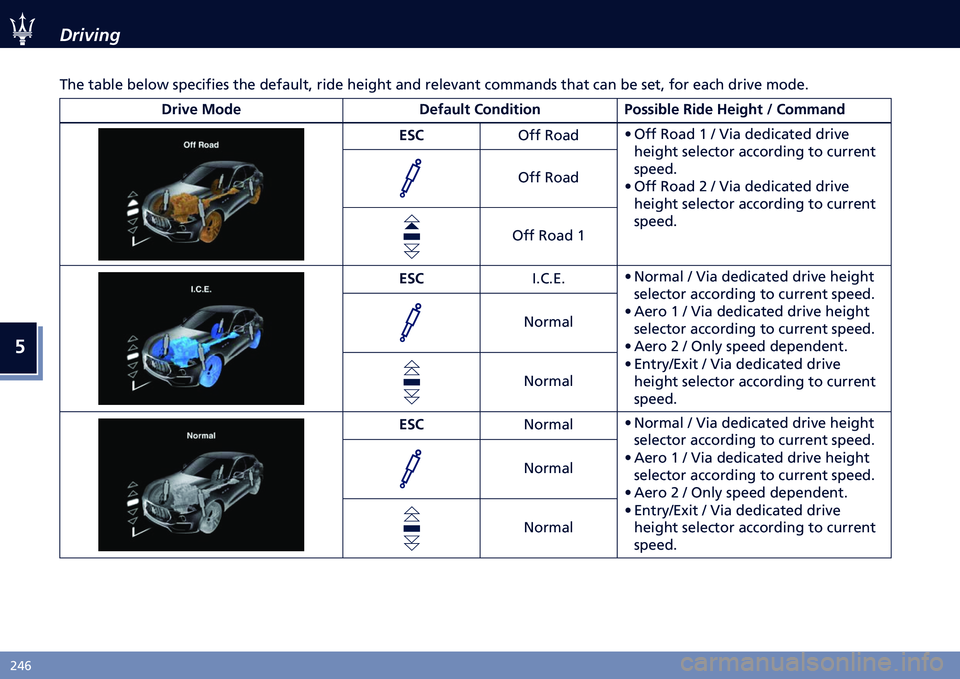 Driving

The table below specifies the default, ride height and relevant commands that can be set, for each drive mode.

| Drive Mode | Default Condition | | Possible Ride Height / Command |
|---|---|---|---|
| Off Road | ESC | Off Road | • Off Road 1 / Via dedicated drive height selector according to current speed. • Off Road 2 / Via dedicated drive height selector according to current speed. |
| | | Off Road | |
| | | Off Road 1 | |
| I.C.E. | ESC | I.C.E. | • Normal / Via dedicated drive height selector according to current speed. • Aero 1 / Via dedicated drive height selector according to current speed. • Aero 2 / Only speed dependent. • Entry/Exit / Via dedicated drive height selector according to current speed. |
| | | Normal | |
| | | Normal | |
| Normal | ESC | Normal | • Normal / Via dedicated drive height selector according to current speed. • Aero 1 / Via dedicated drive height selector according to current speed. • Aero 2 / Only speed dependent. • Entry/Exit / Via dedicated drive height selector according to current speed. |
| | | Normal | |
| | | Normal | |

5

246

carmanualsonline.info