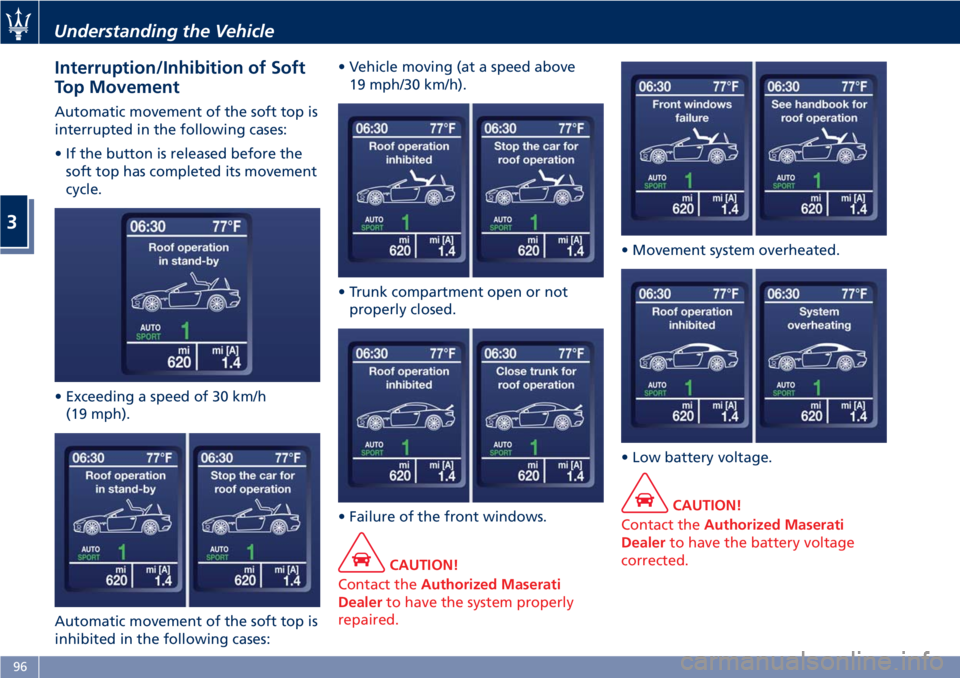 Understanding the Vehicle

3

Interruption/Inhibition of Soft Top Movement

Automatic movement of the soft top is interrupted in the following cases:

• If the button is released before the soft top has completed its movement cycle.

06:30 77°F
Roof operation in stand-by
AUTO SPORT 1
mi 620 mi [A] 1.4

• Exceeding a speed of 30 km/h (19 mph).

06:30 77°F
Roof operation in stand-by
AUTO SPORT 1
mi 620 mi [A] 1.4

06:30 77°F
Stop the car for roof operation
AUTO SPORT 1
mi 620 mi [A] 1.4

Automatic movement of the soft top is inhibited in the following cases:

• Vehicle moving (at a speed above 19 mph/30 km/h).

06:30 77°F
Roof operation inhibited
AUTO SPORT 1
mi 620 mi [A] 1.4

06:30 77°F
Stop the car for roof operation
AUTO SPORT 1
mi 620 mi [A] 1.4

• Trunk compartment open or not properly closed.

06:30 77°F
Roof operation inhibited
AUTO SPORT 1
mi 620 mi [A] 1.4

06:30 77°F
Close trunk for roof operation
AUTO SPORT 1
mi 620 mi [A] 1.4

• Failure of the front windows.

CAUTION!
Contact the Authorized Maserati Dealer to have the system properly repaired.

06:30 77°F
Front windows failure
AUTO SPORT 1
mi 620 mi [A] 1.4

06:30 77°F
See handbook for roof operation
AUTO SPORT 1
mi 620 mi [A] 1.4

• Movement system overheated.

06:30 77°F
Roof operation inhibited
AUTO SPORT 1
mi 620 mi [A] 1.4

06:30 77°F
System overheating
AUTO SPORT 1
mi 620 mi [A] 1.4

• Low battery voltage.

CAUTION!
Contact the Authorized Maserati Dealer to have the battery voltage corrected.

96

carmanualsonline.info