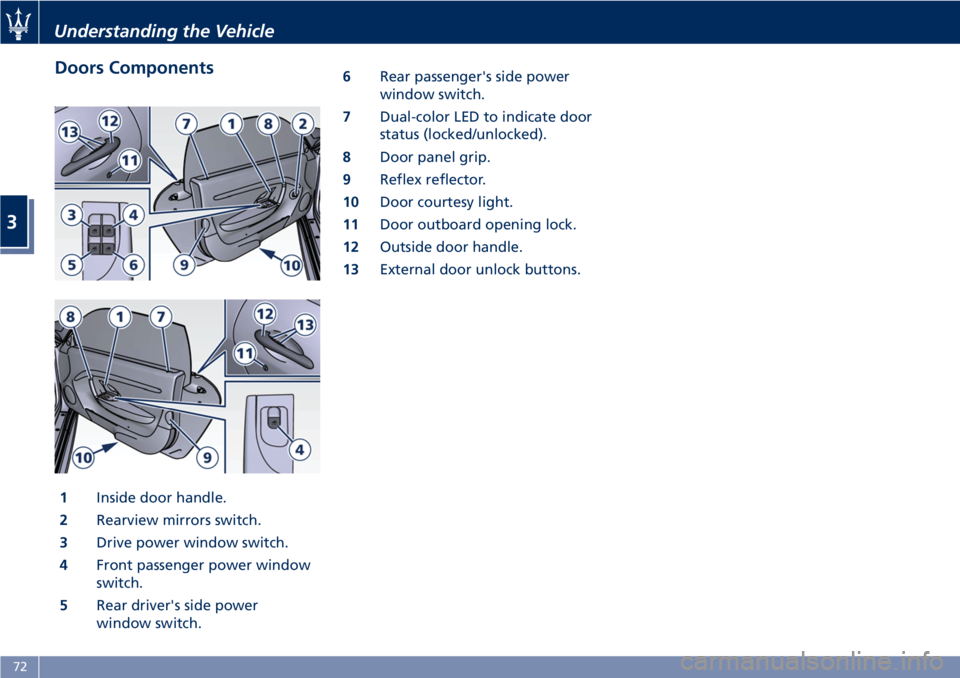 Understanding the Vehicle

3

Doors Components

13 12 7 1 8 2
11
3 4
5 6 9 10

8 1 7 12 13
11
10 9 4

1 Inside door handle.

2 Rearview mirrors switch.

3 Drive power window switch.

4 Front passenger power window switch.

5 Rear driver's side power window switch.

6 Rear passenger's side power window switch.

7 Dual-color LED to indicate door status (locked/unlocked).

8 Door panel grip.

9 Reflex reflector.

10 Door courtesy light.

11 Door outboard opening lock.

12 Outside door handle.

13 External door unlock buttons.

72

carmanualsonline.info