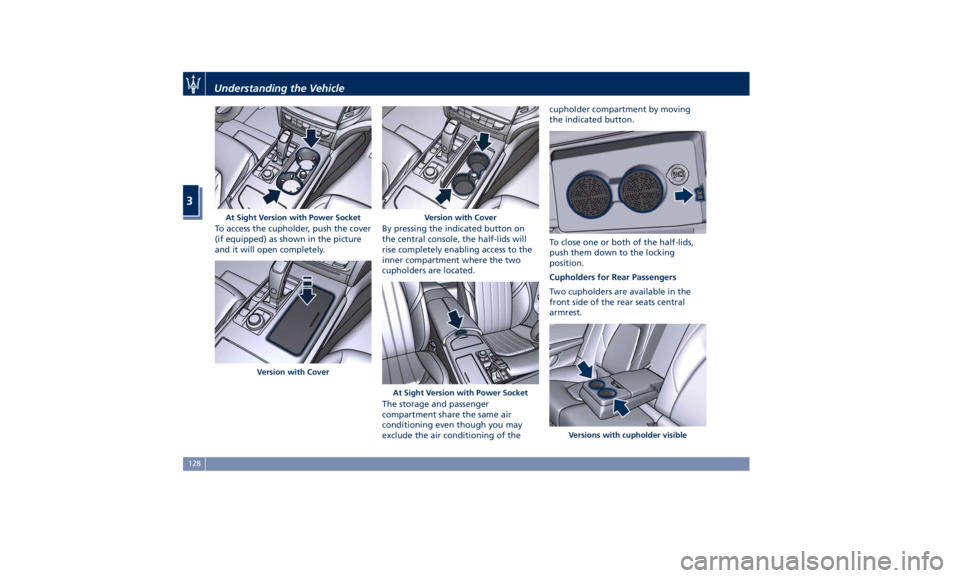 Understanding the Vehicle

3

At Sight Version with Power Socket

To access the cupholder, push the cover (if equipped) as shown in the picture and it will open completely.

Version with Cover

Version with Cover

By pressing the indicated button on the central console, the half-lids will rise completely enabling access to the inner compartment where the two cupholders are located.

At Sight Version with Power Socket

The storage and passenger compartment share the same air conditioning even though you may exclude the air conditioning of the cupholder compartment by moving the indicated button.

To close one or both of the half-lids, push them down to the locking position.

Cupholders for Rear Passengers

Two cupholders are available in the front side of the rear seats central armrest.

Versions with cupholder visible

128

carmanualsonline.info